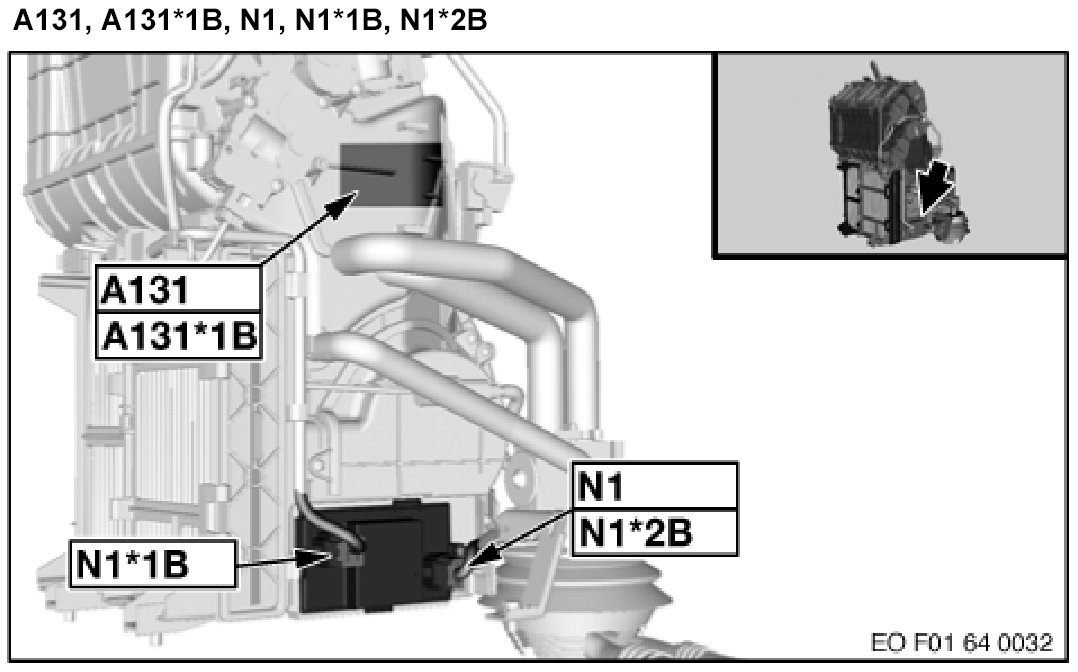 A131, A131*1B, N1, N1*1B, N1*2B

A131
A131*1B

N1
N1*2B

N1*1B

EO F01 64 0032