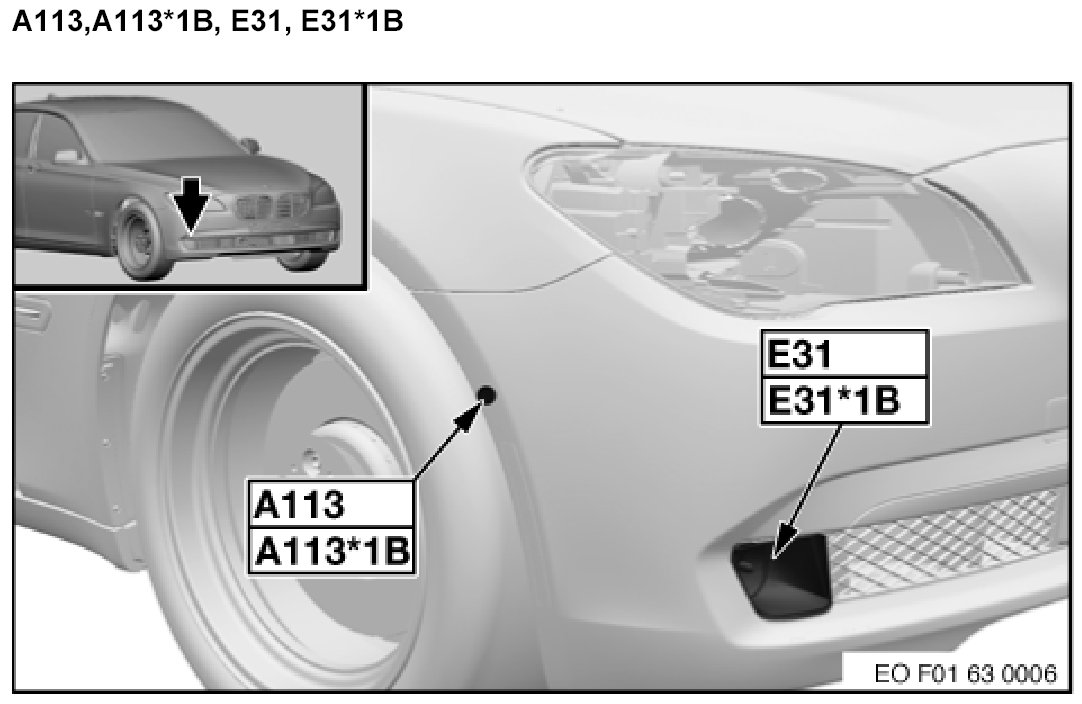 A113,A113*1B, E31, E31*1B

E31
E31*1B

A113
A113*1B

EO F01 63 0006