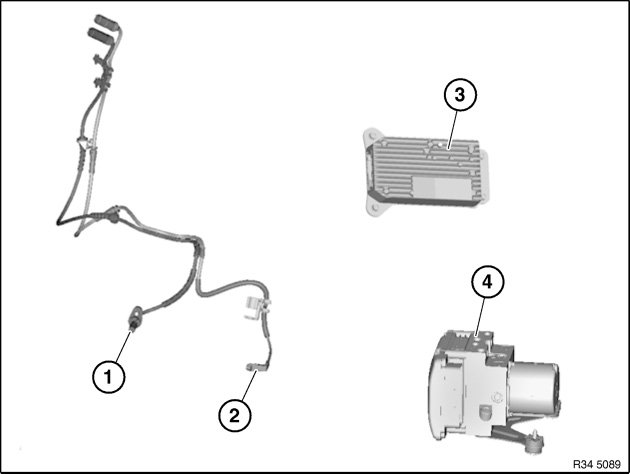 3

4

1

2

R34 5089