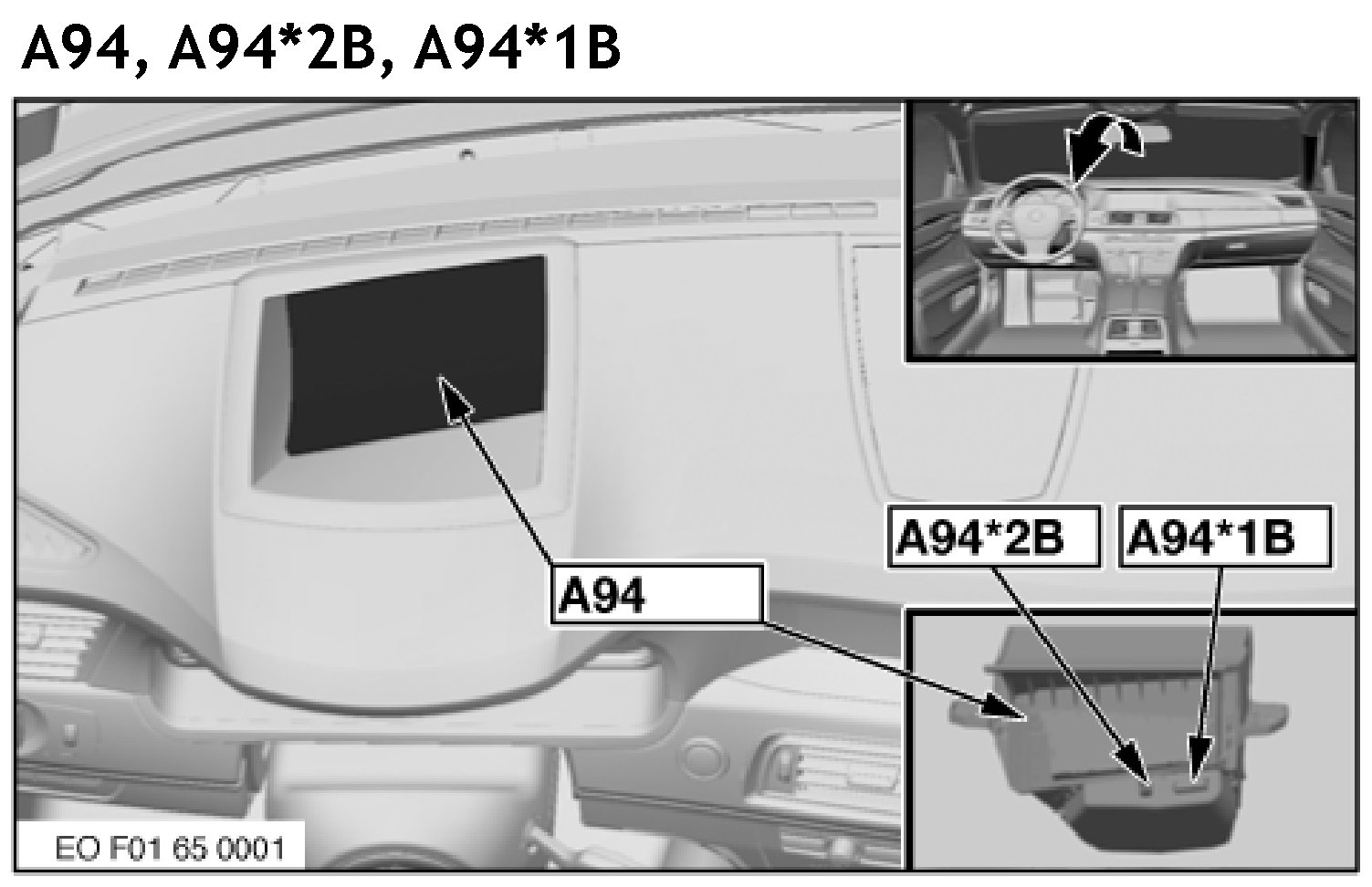 A94, A94*2B, A94*1B

A94*2B

A94*1B

A94

EO F01 65 0001