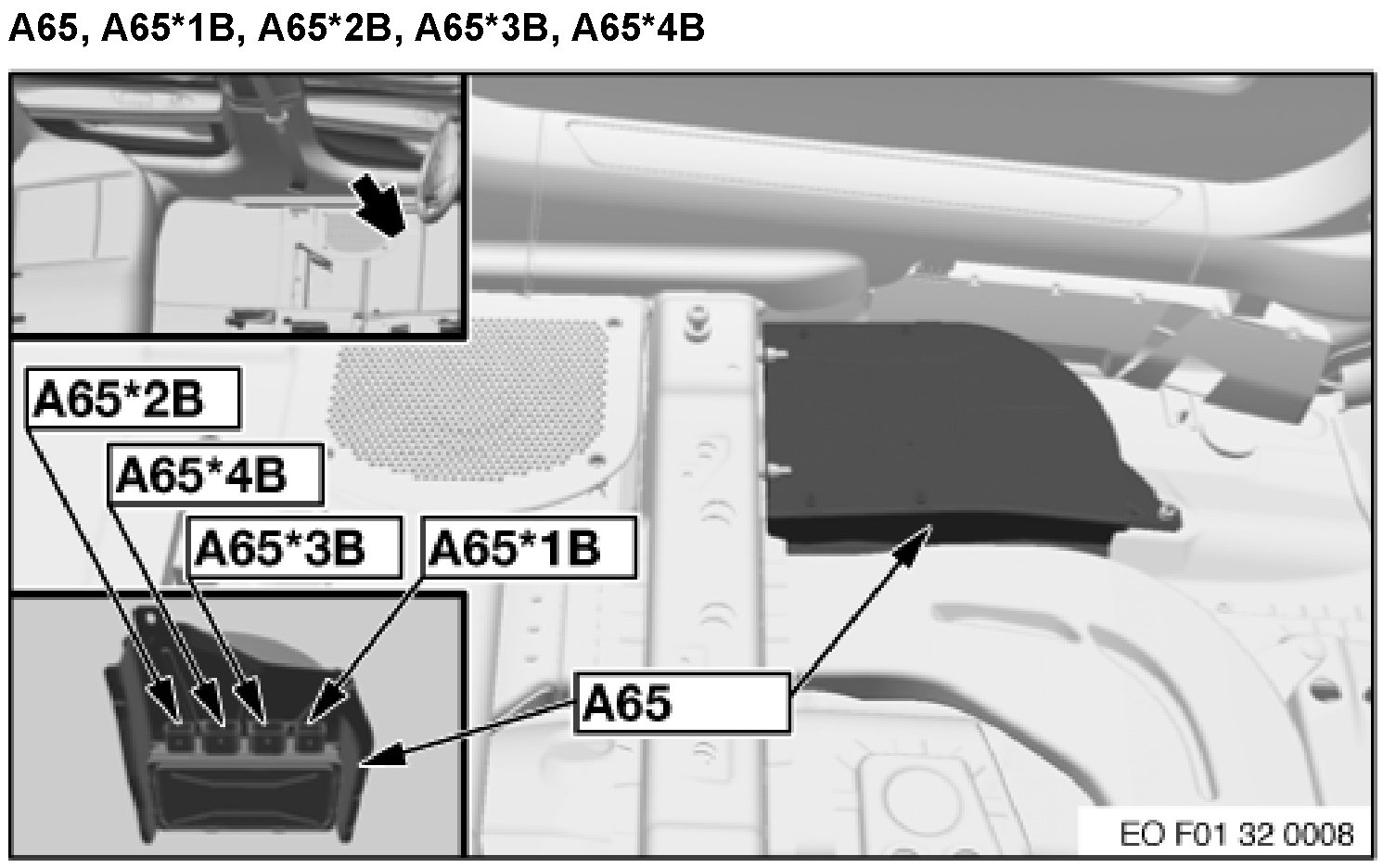 A65, A65*1B, A65*2B, A65*3B, A65*4B

A65*2B

A65*4B

A65*3B

A65*1B

A65

EO F01 32 0008