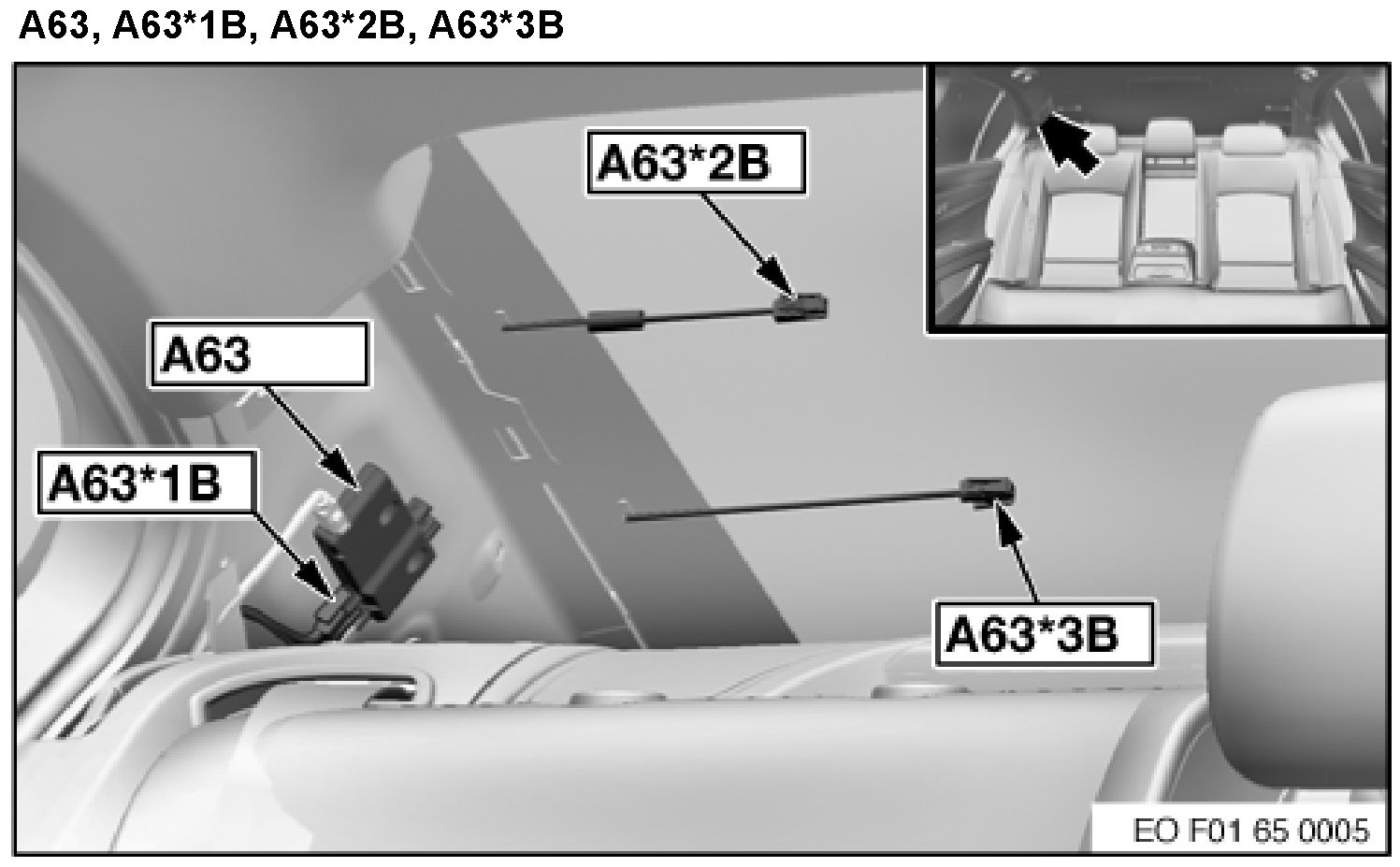 A63, A63*1B, A63*2B, A63*3B

A63*2B

A63

A63*1B

A63*3B

EO F01 65 0005