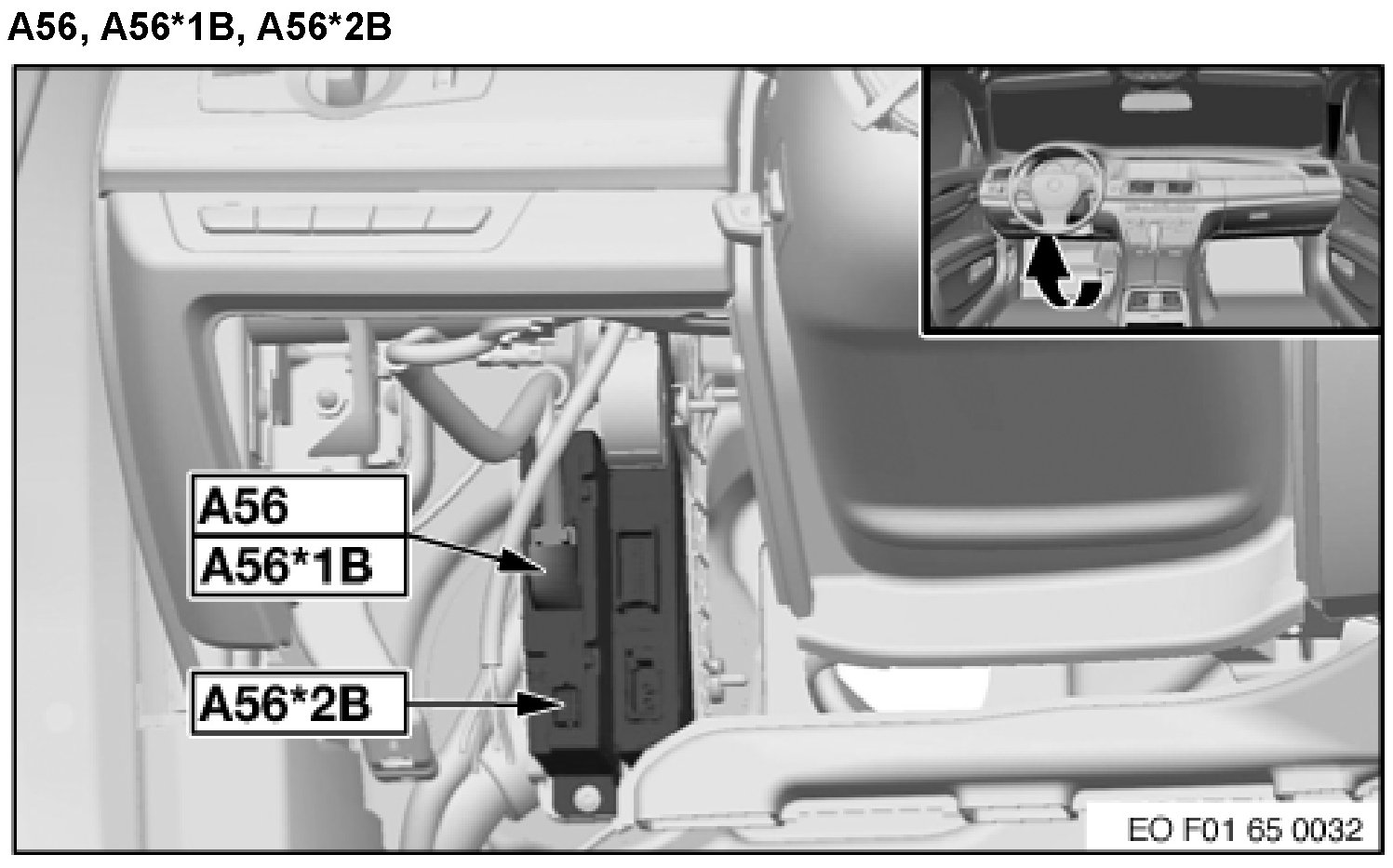 A56, A56*1B, A56*2B

A56
A56*1B

A56*2B

EO F01 65 0032