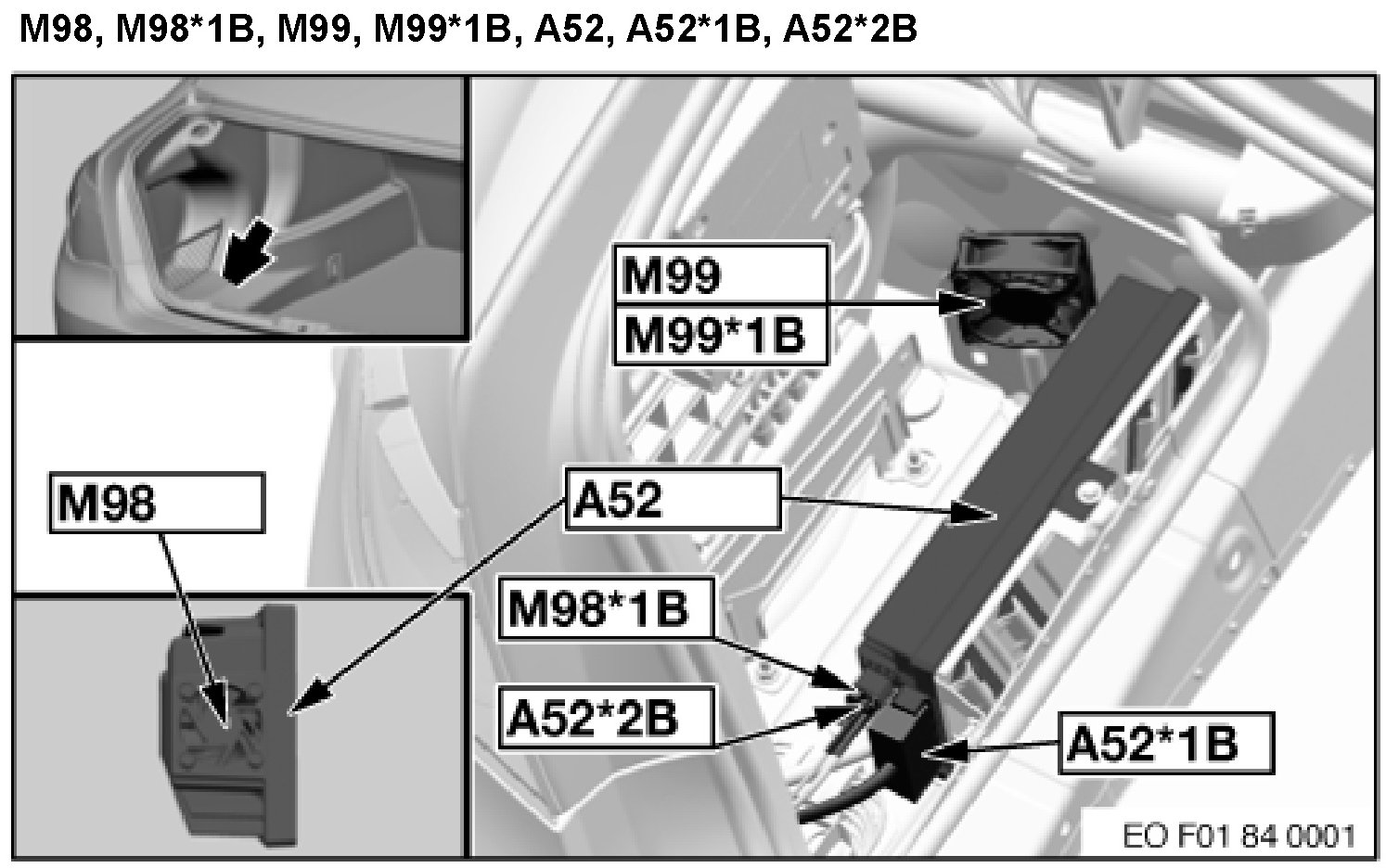 M98, M98*1B, M99, M99*1B, A52, A52*1B, A52*2B

M99
M99*1B

M98

A52

M98*1B

A52*2B

A52*1B

EO F01 84 0001