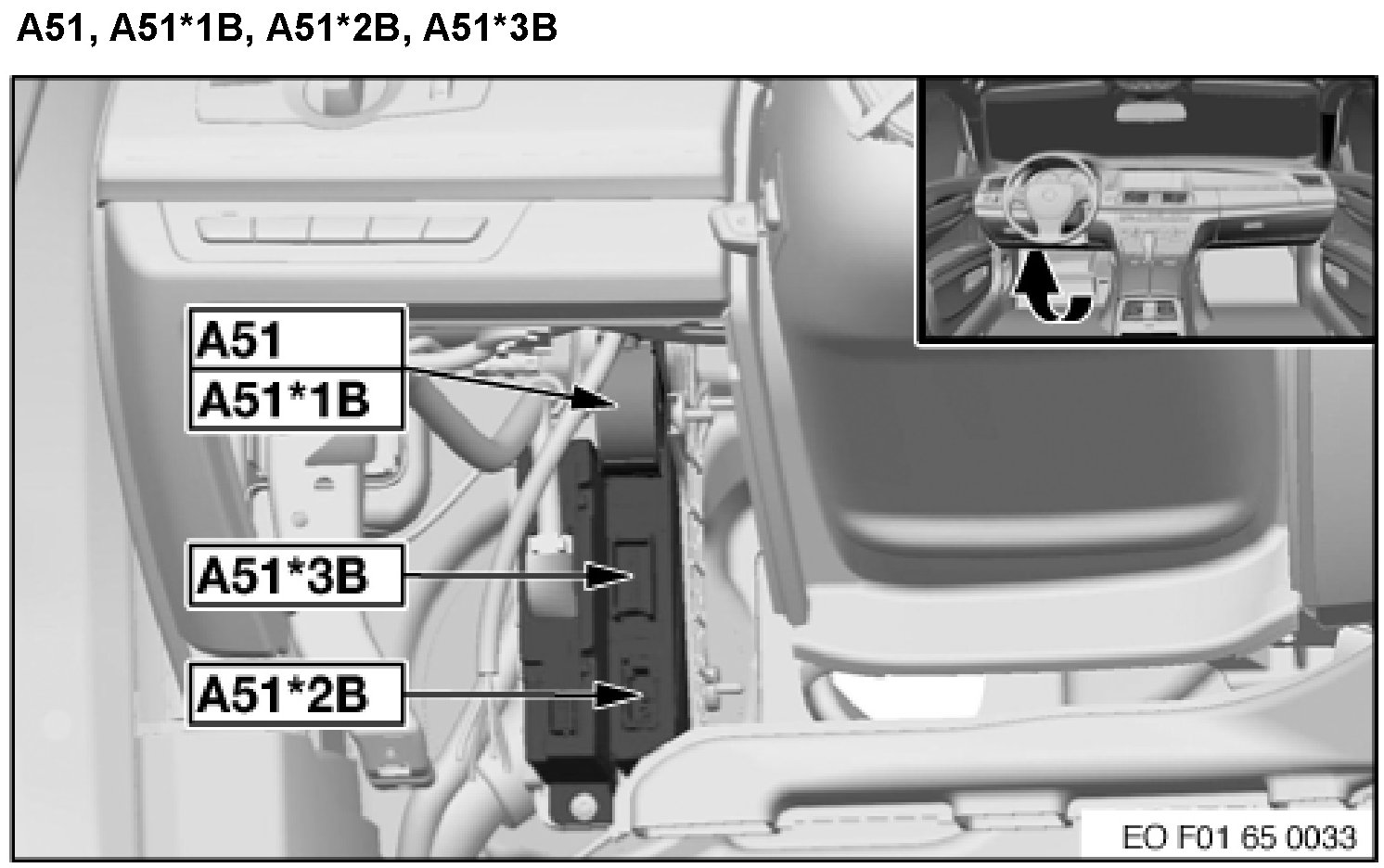 A51, A51*1B, A51*2B, A51*3B

A51
A51*1B

A51*3B

A51*2B

EO F01 65 0033