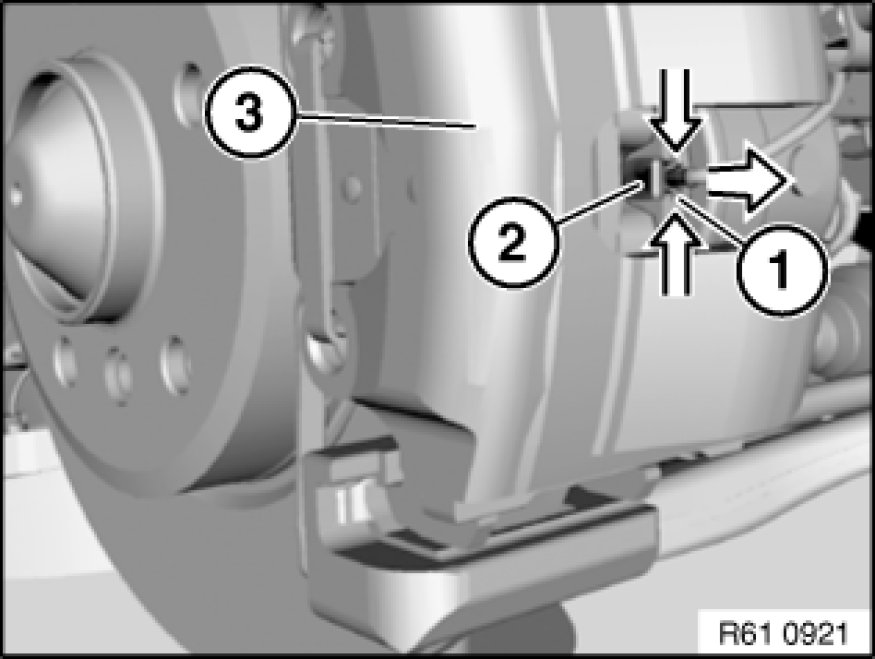 3
2
1
R61 0921