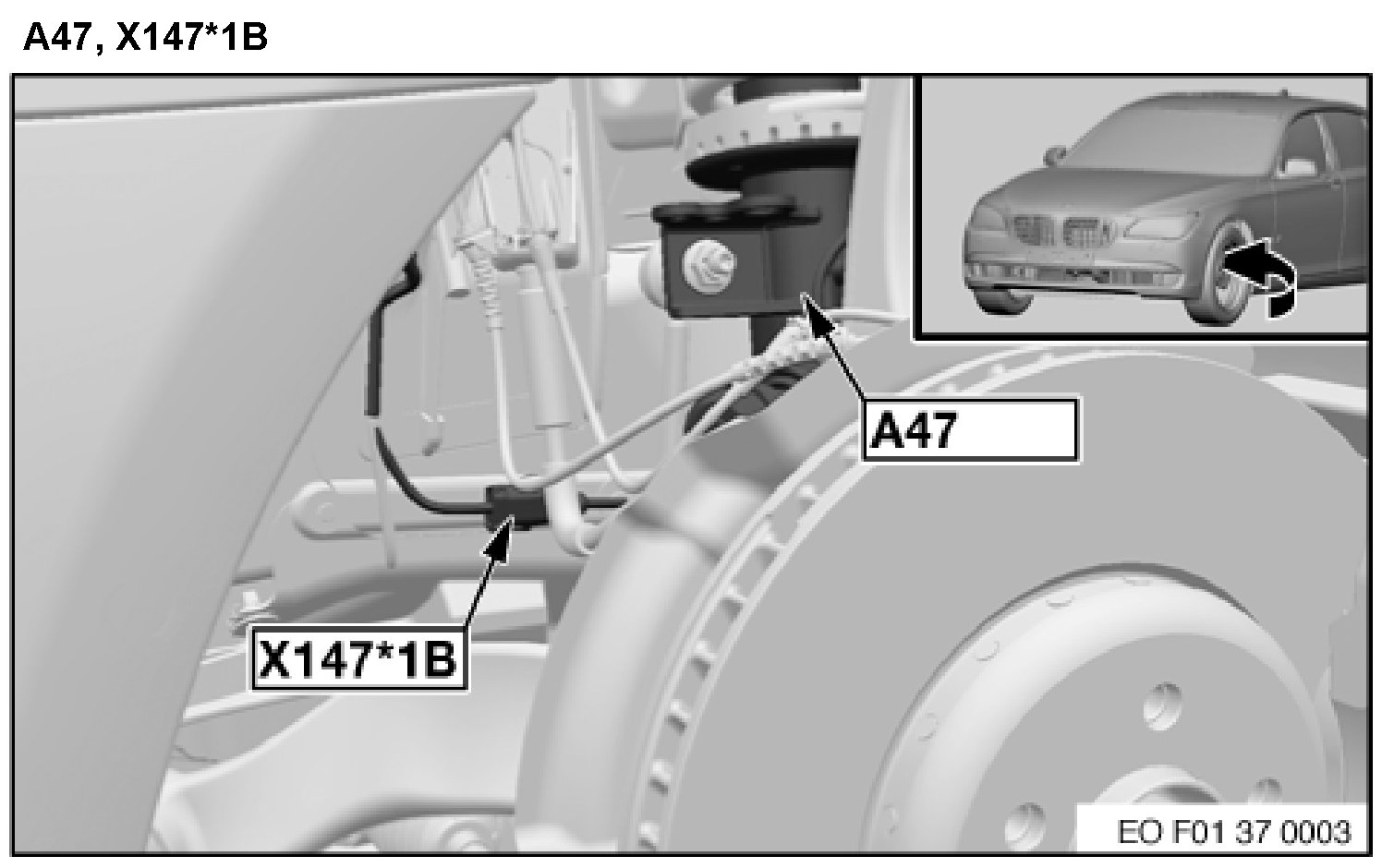 A47, X147*1B

A47

X147*1B

EO F01 37 0003