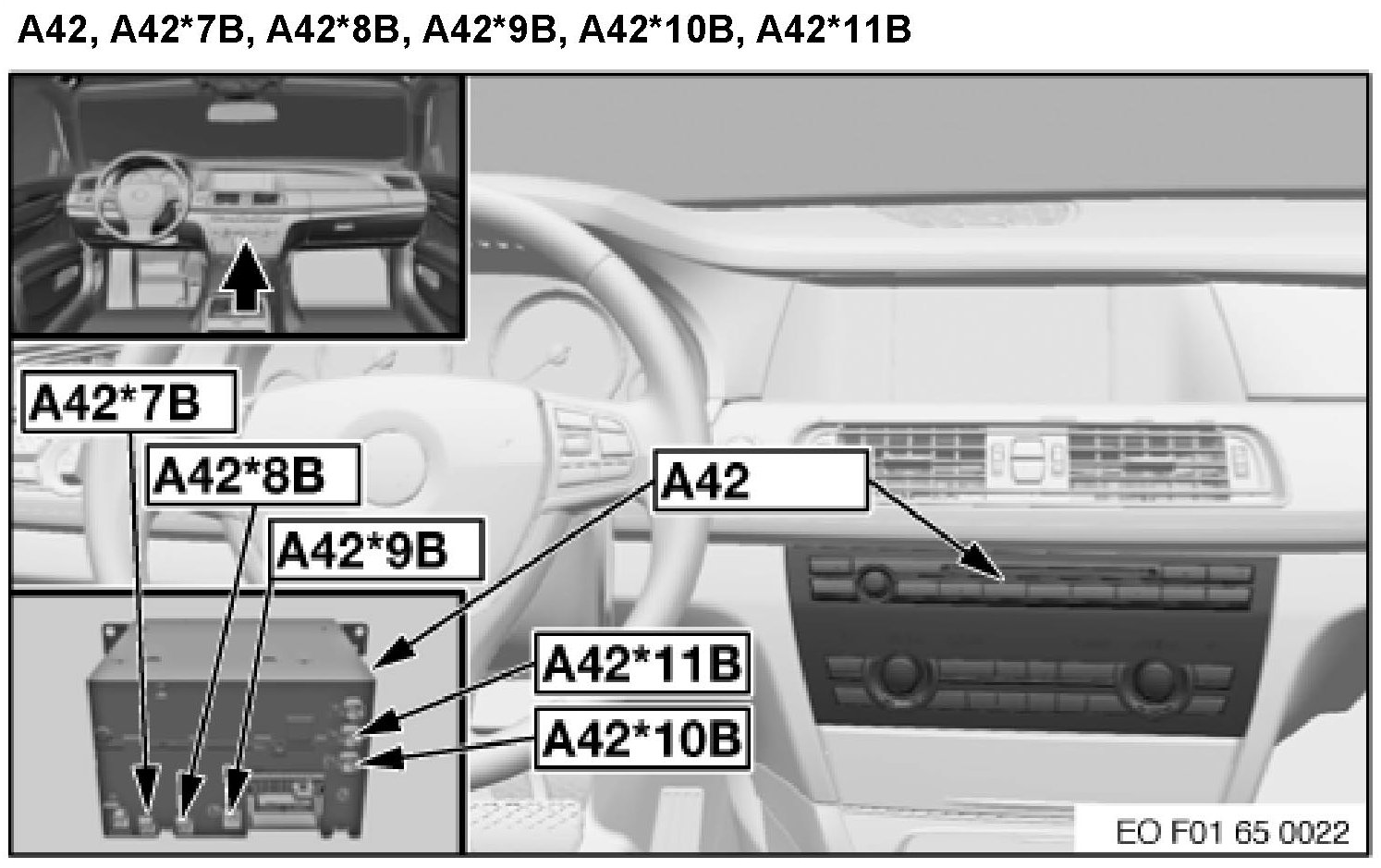 A42, A42*7B, A42*8B, A42*9B, A42*10B, A42*11B

A42*7B

A42*8B

A42*9B

A42

A42*11B

A42*10B

EO F01 65 0022