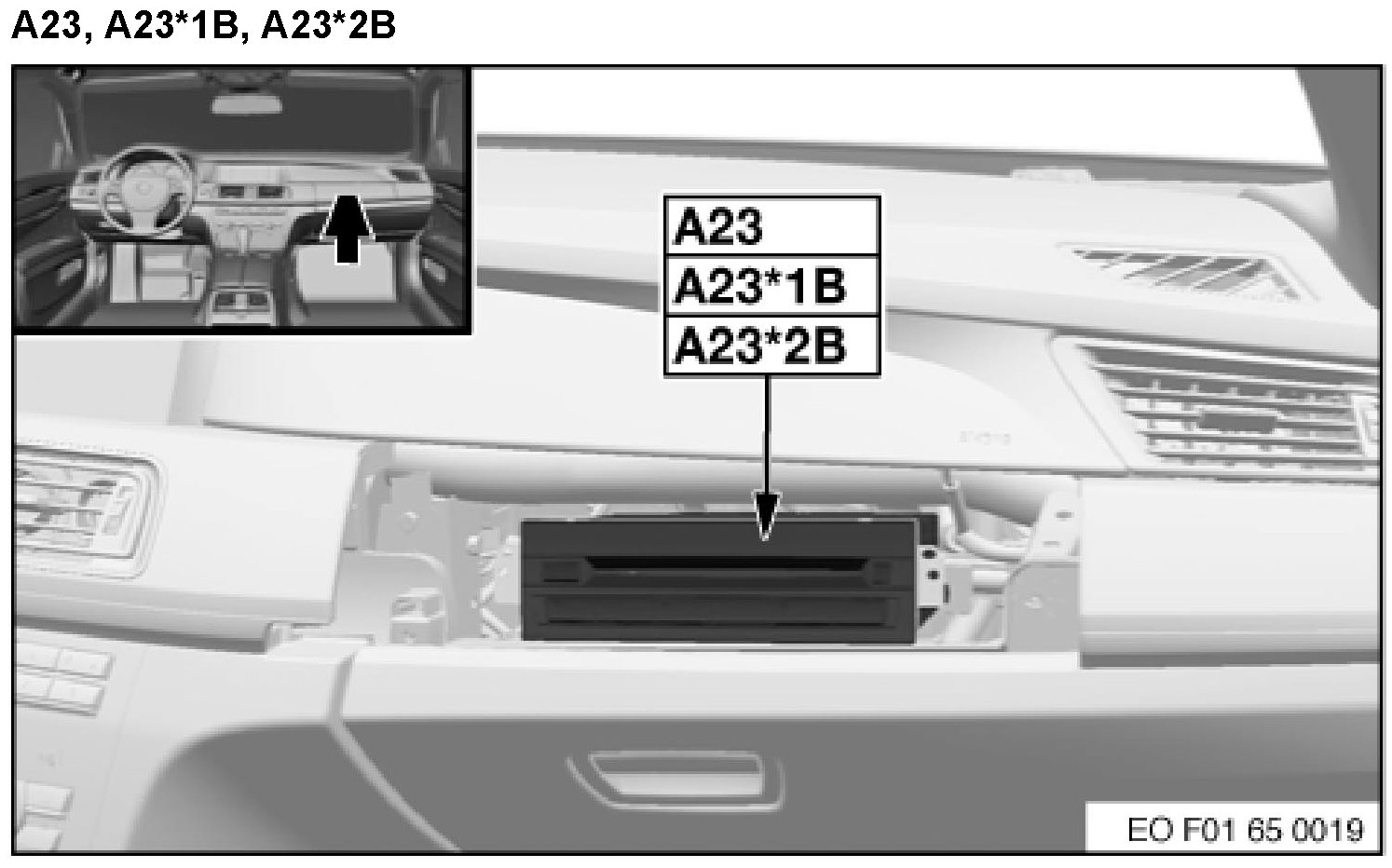 A23, A23*1B, A23*2B

A23
A23*1B
A23*2B

EO F01 65 0019