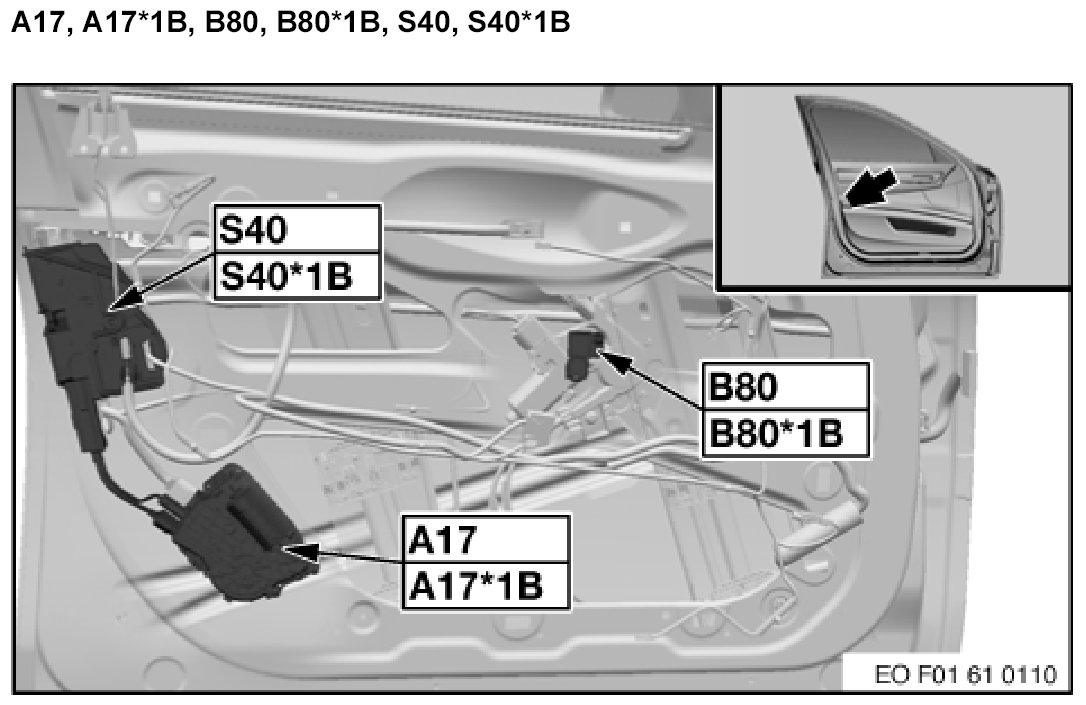 A17, A17*1B, B80, B80*1B, S40, S40*1B

S40
S40*1B

B80
B80*1B

A17
A17*1B

EO F01 61 0110