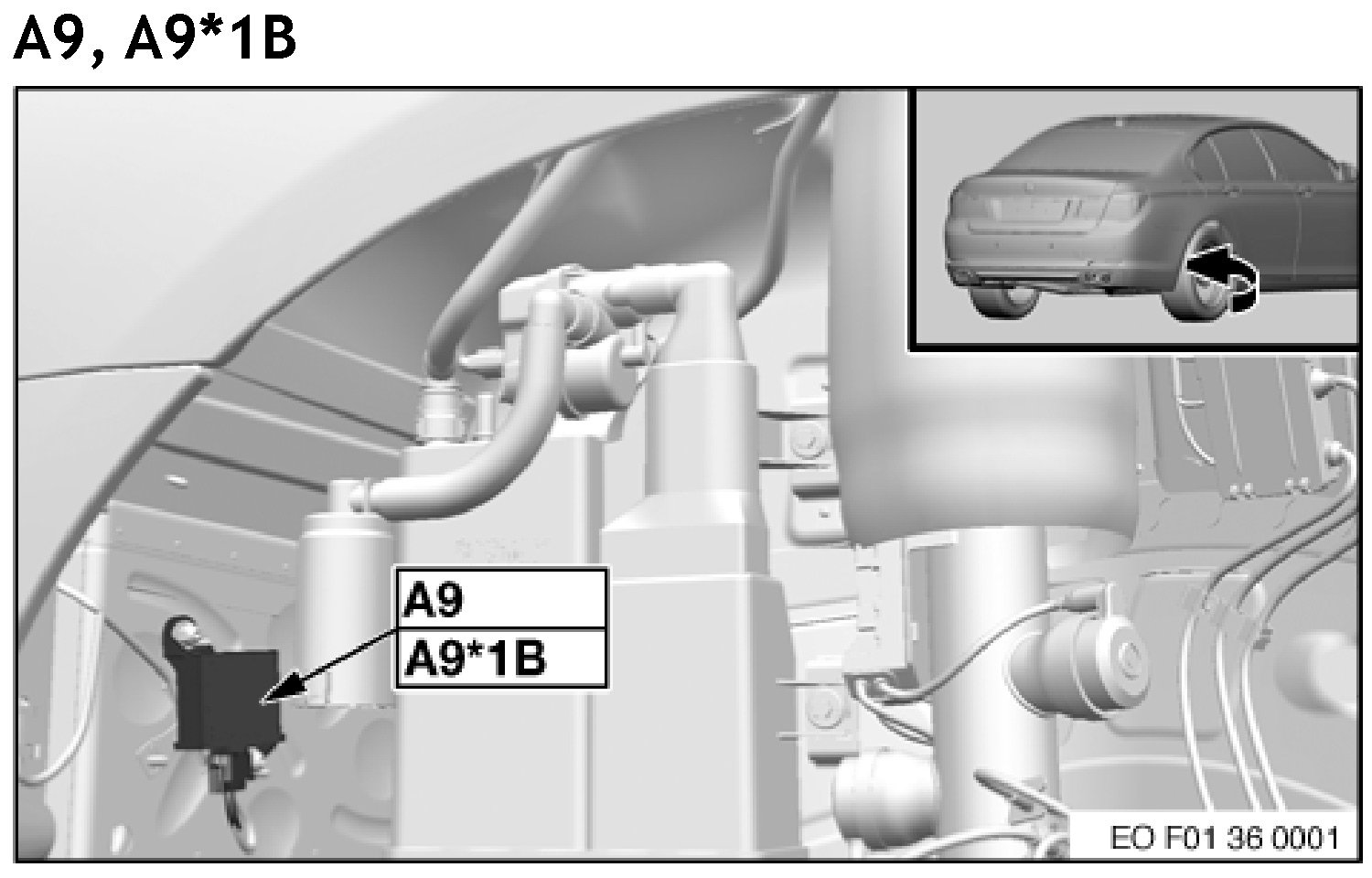 A9, A9*1B

A9
A9*1B

EO F01 36 0001