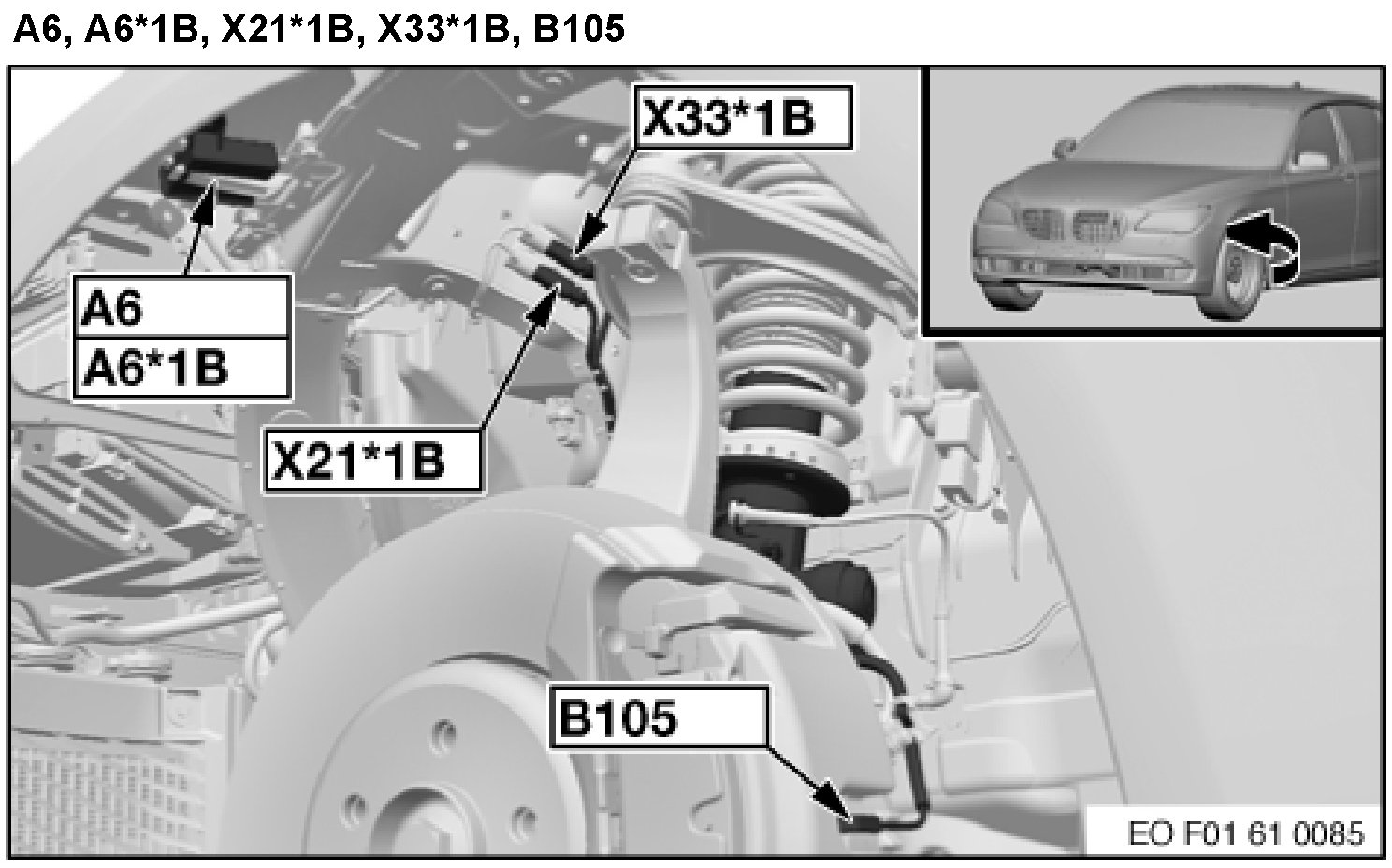 A6, A6*1B, X21*1B, X33*1B, B105

X33*1B

A6
A6*1B

X21*1B

B105

EO F01 61 0085