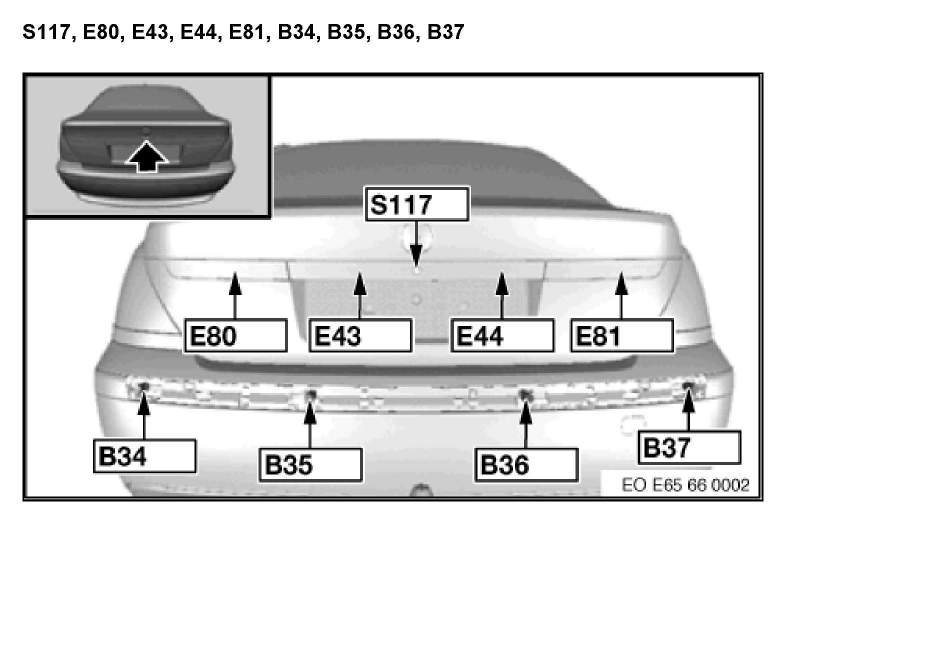 S117, E80, E43, E44, E81, B34, B35, B36, B37

S117

E80

E43

E44

E81

B34

B35

B36

B37

EO E65 66 0002