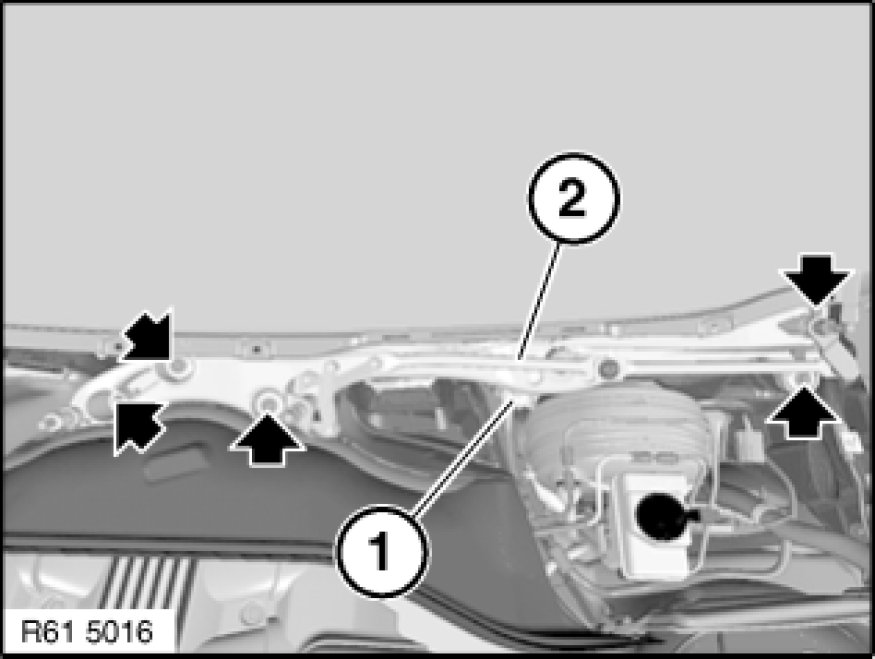 2
1
R61 5016