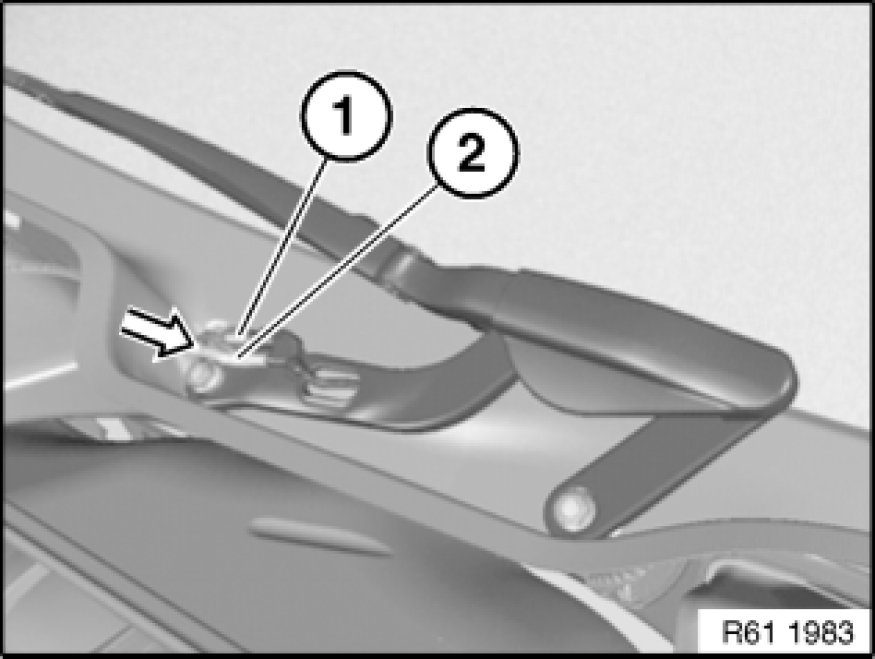 1
2
R61 1983