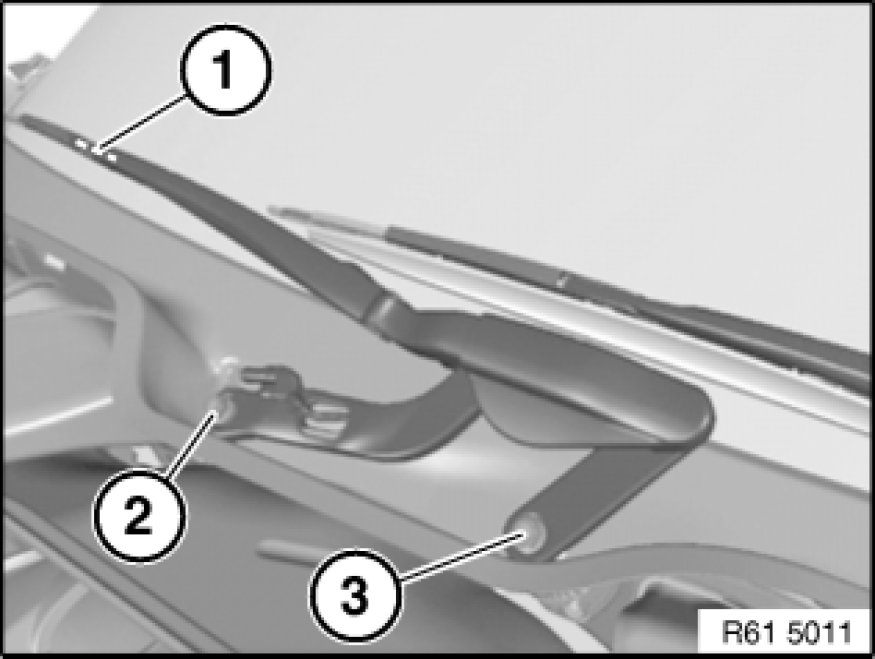 1
2
3
R61 5011