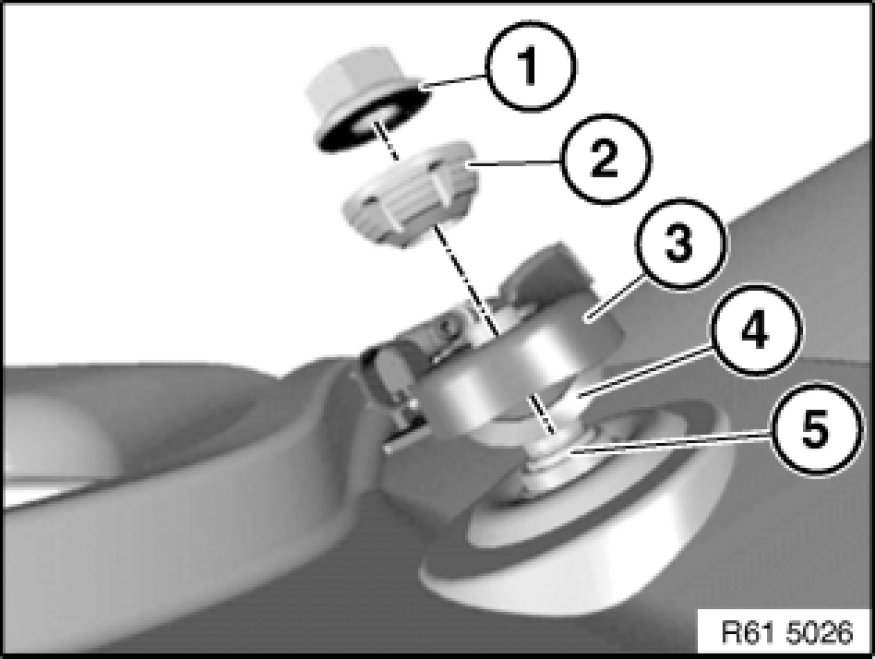 1
2
3
4
5
R61 5026