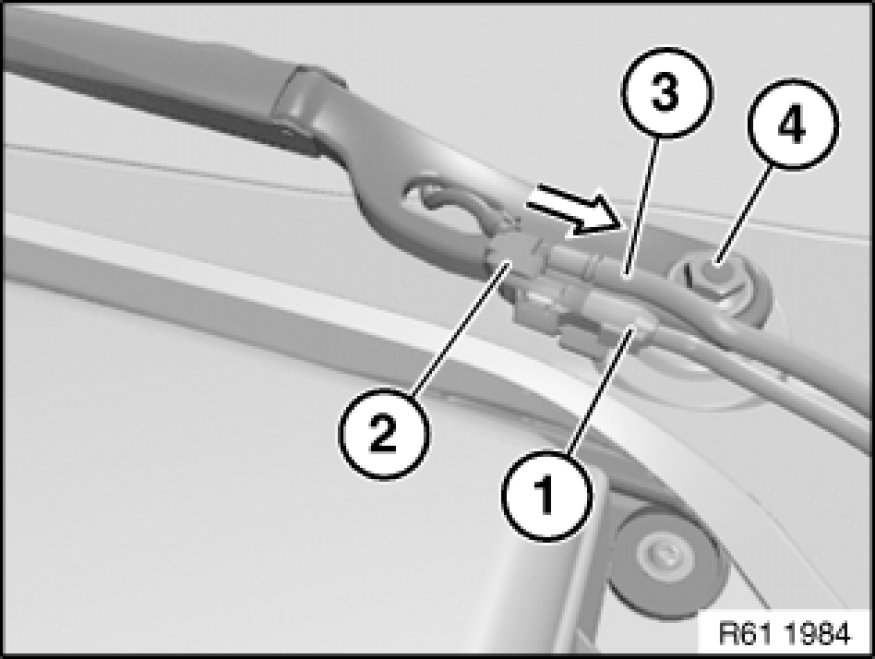 3
4
2
1
R61 1984