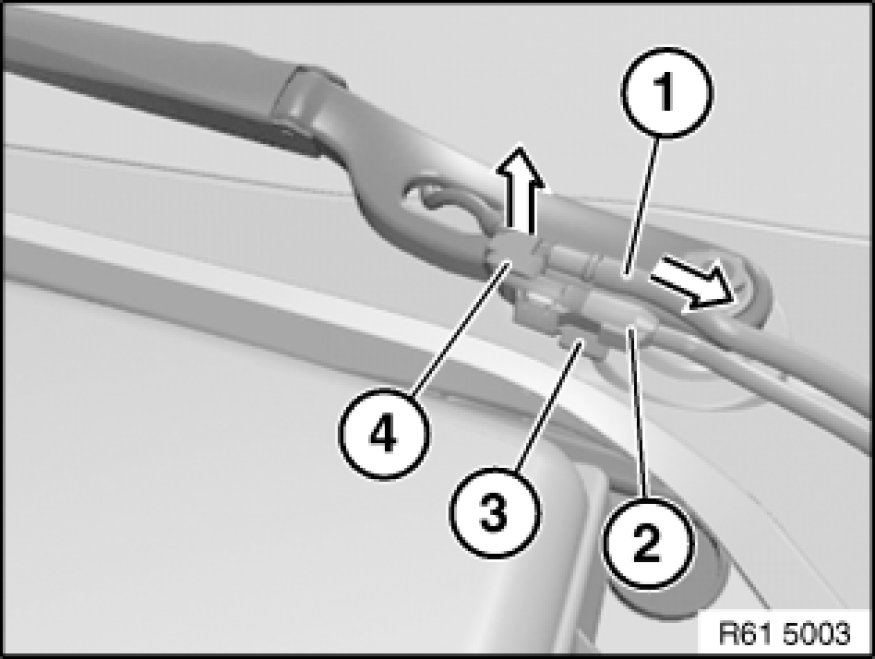 1
4
3
2
R61 5003