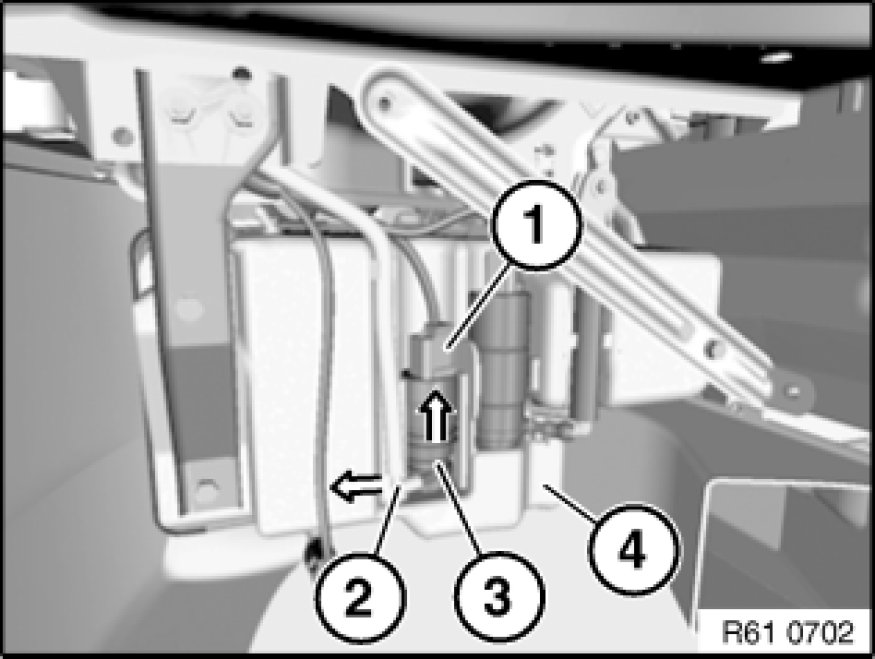 1
2
3
4
R61 0702