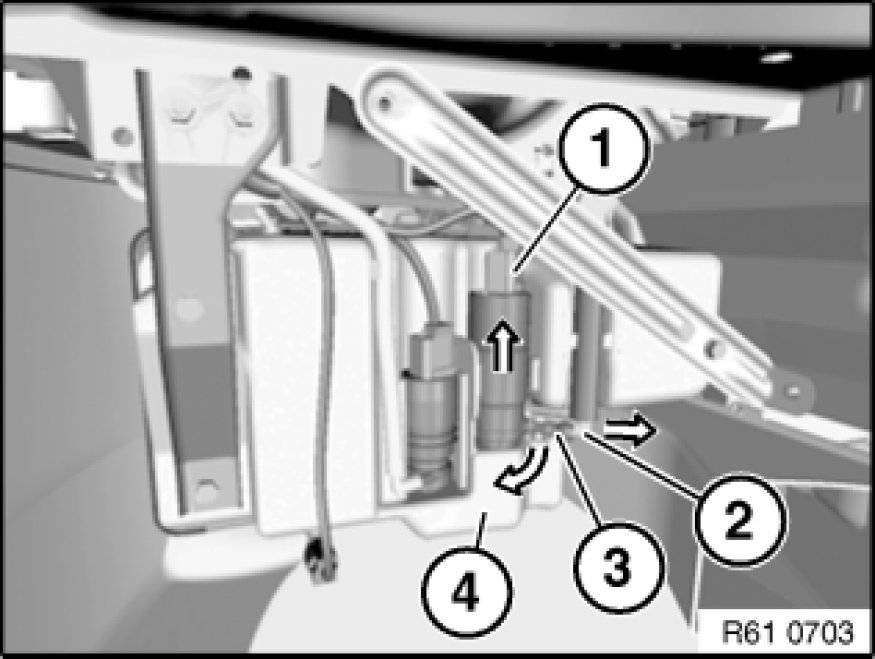 1
2
3
4
R61 0703