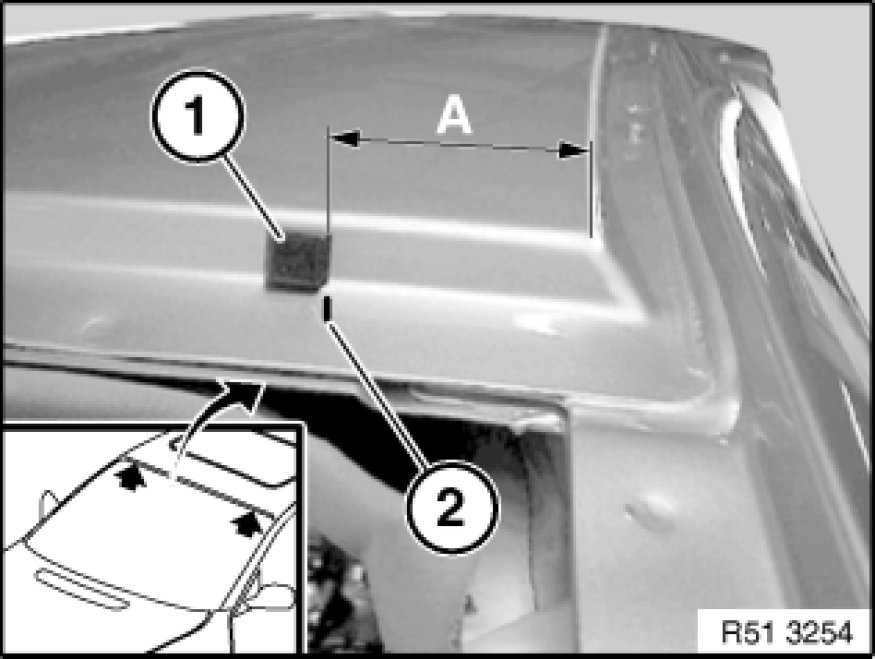 1
A
2
R51 3254