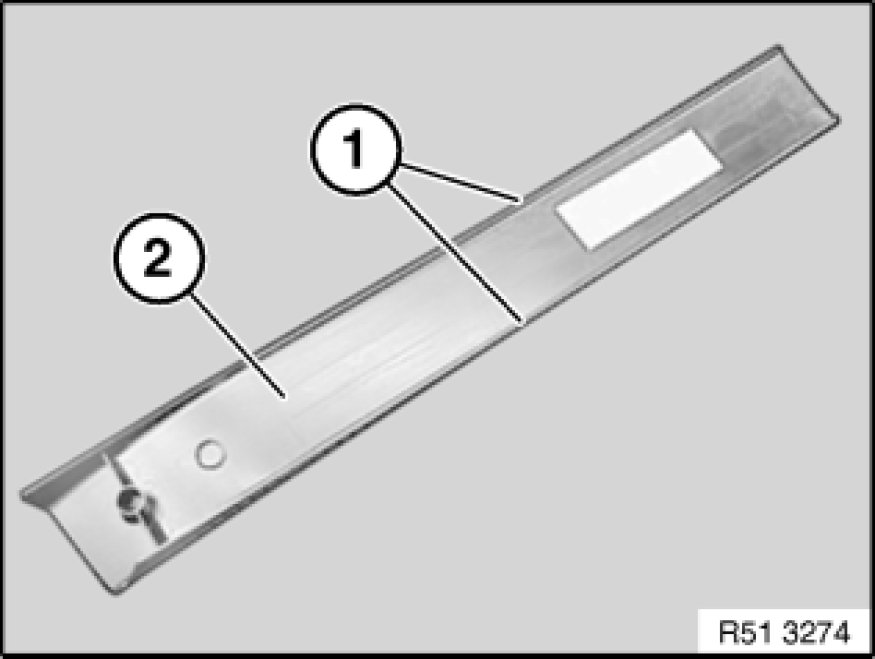 1

2

R51 3274