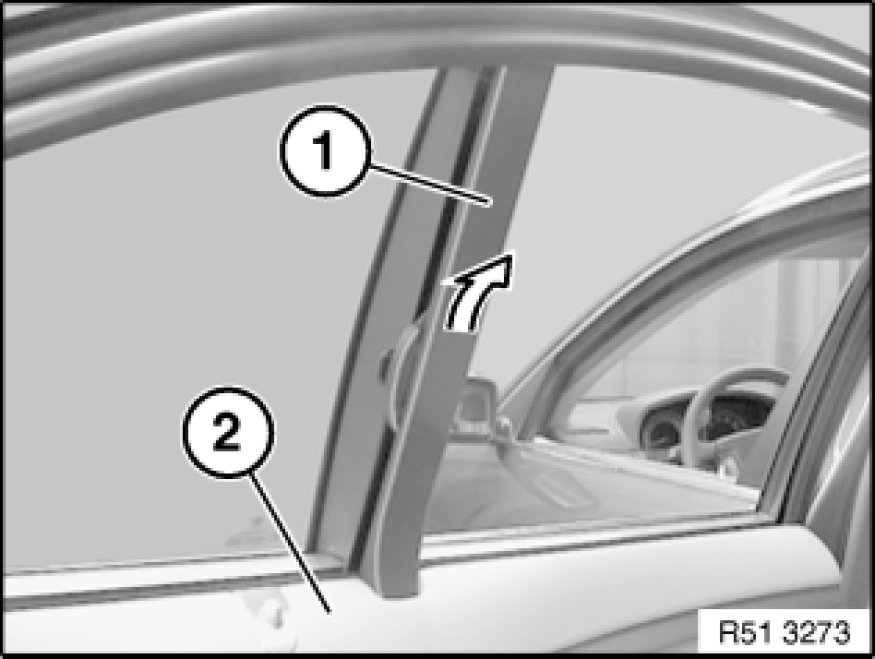 1
2
R51 3273