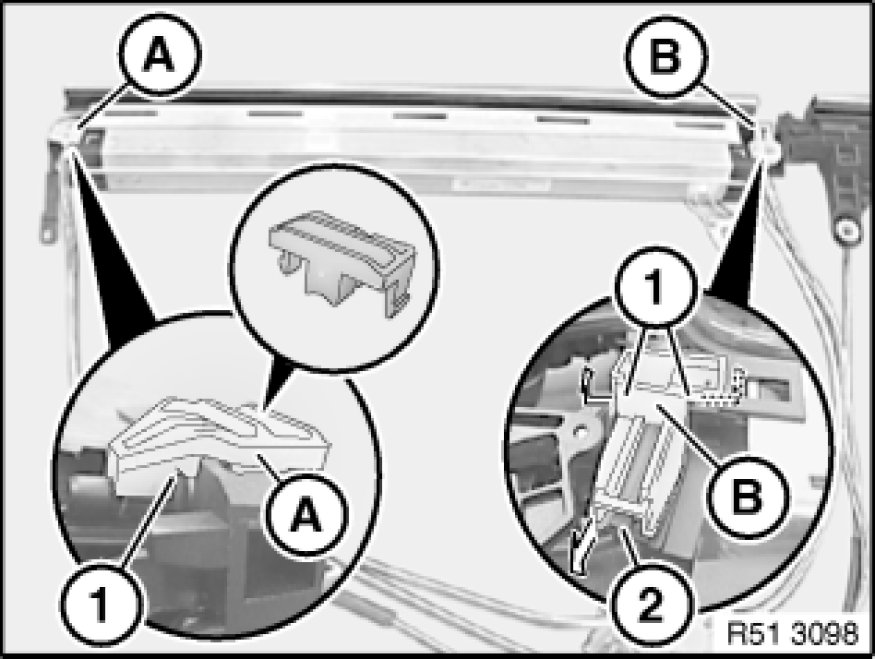 A
B
1
A
1
B
2
R51 3098