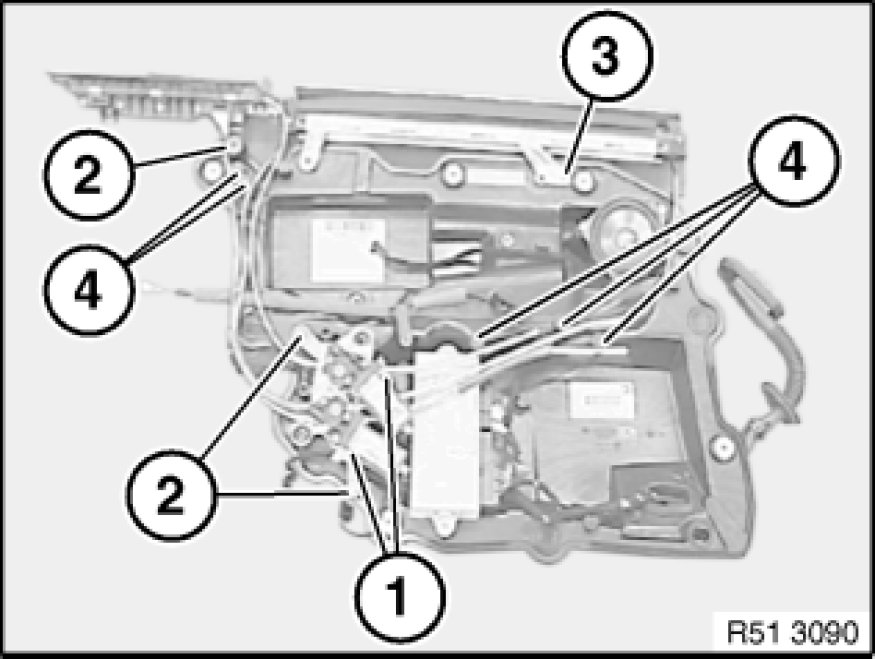 3
2
4
4
2
1
R51 3090