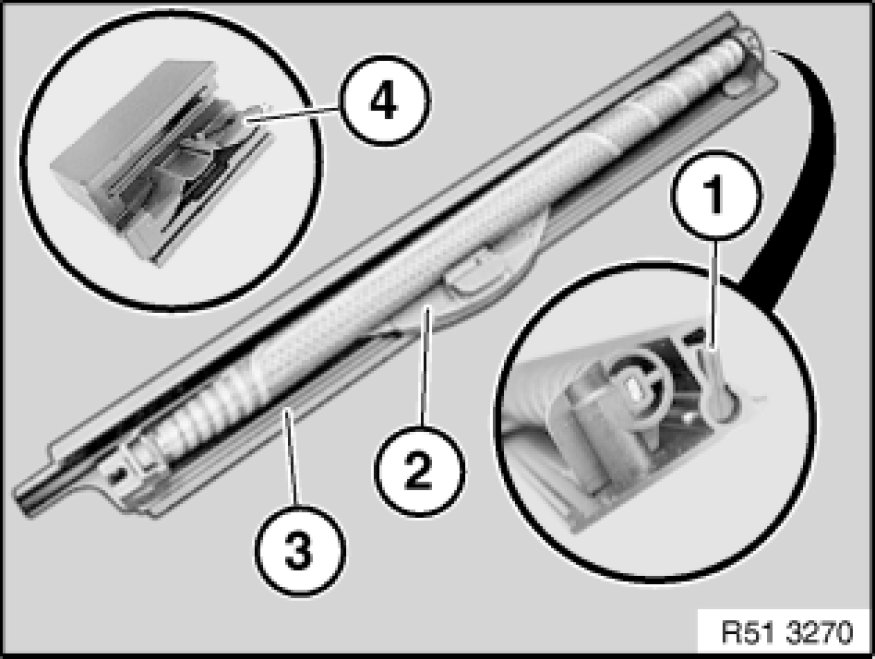 4

1

2

3

R51 3270