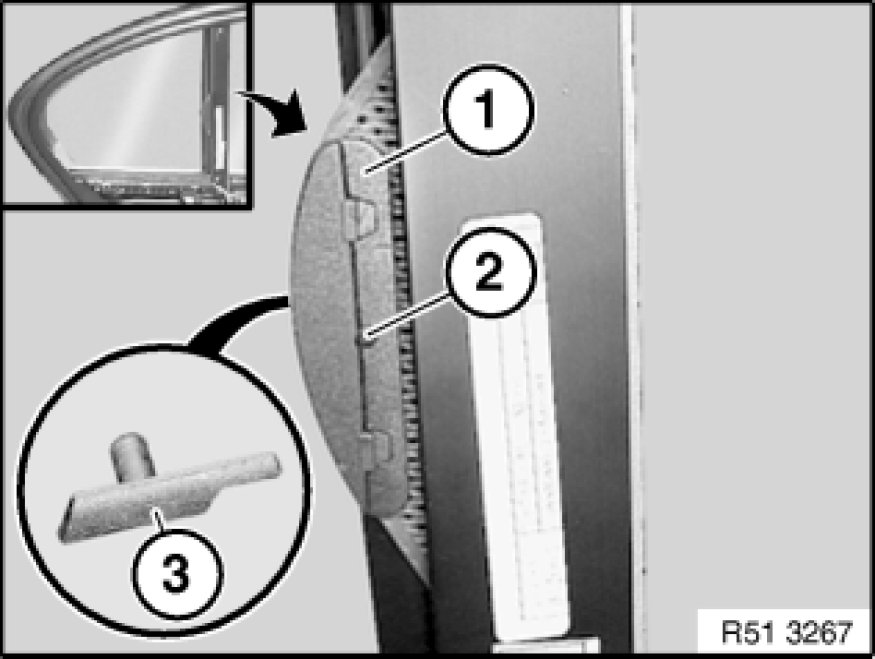 1
2
3
R51 3267