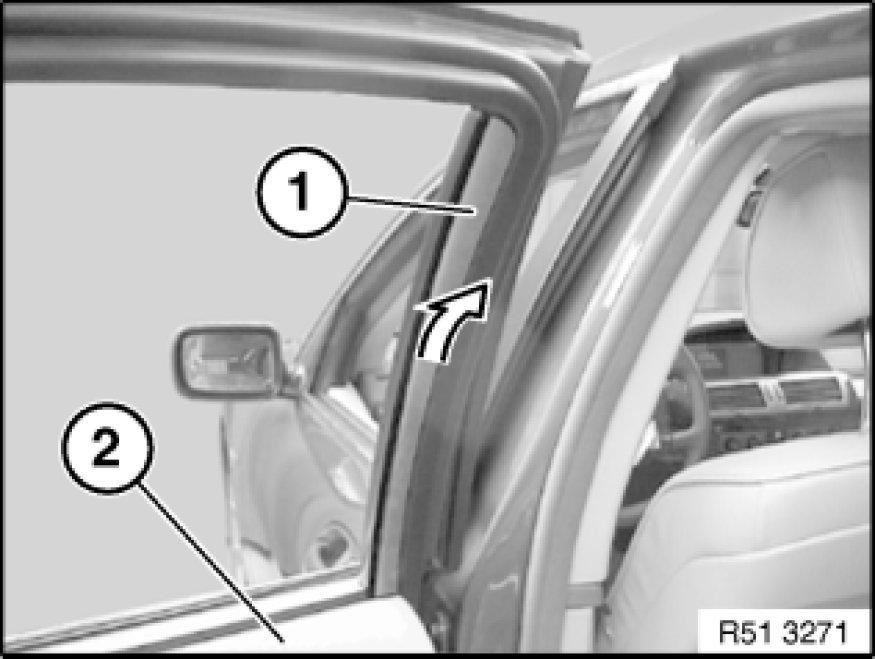 1
2
R51 3271