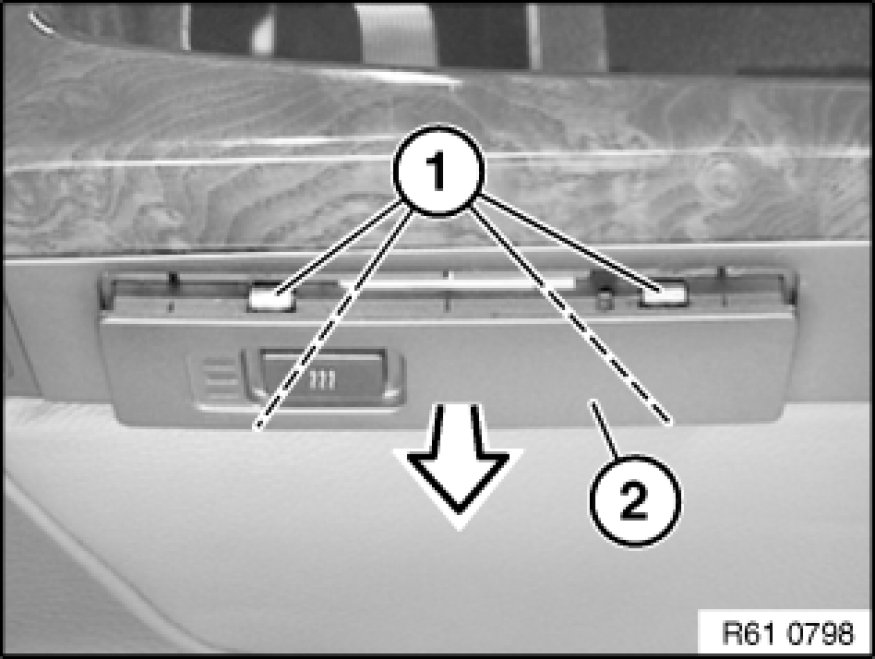 1
2
R61 0798