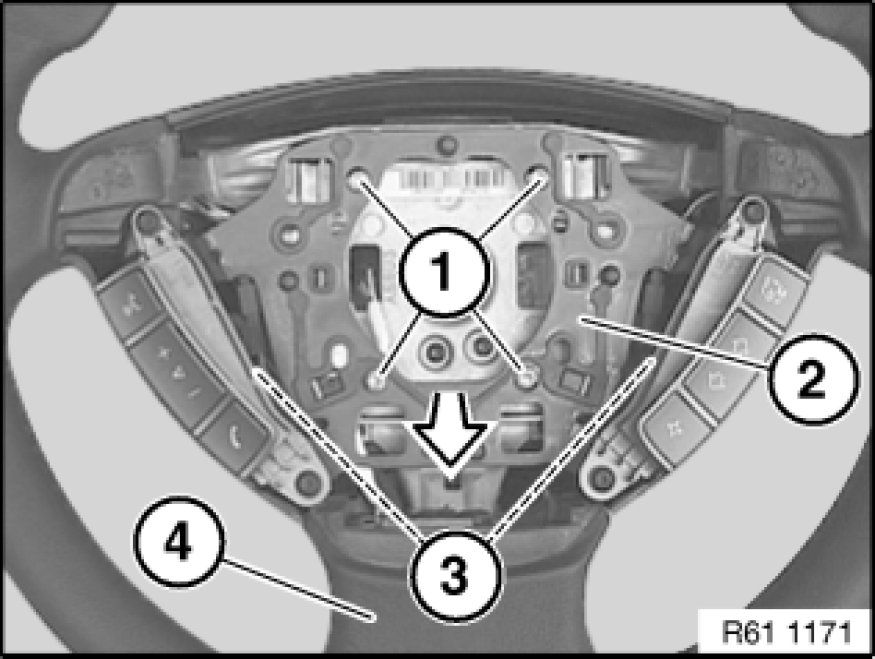 1
2
3
4
R61 1171