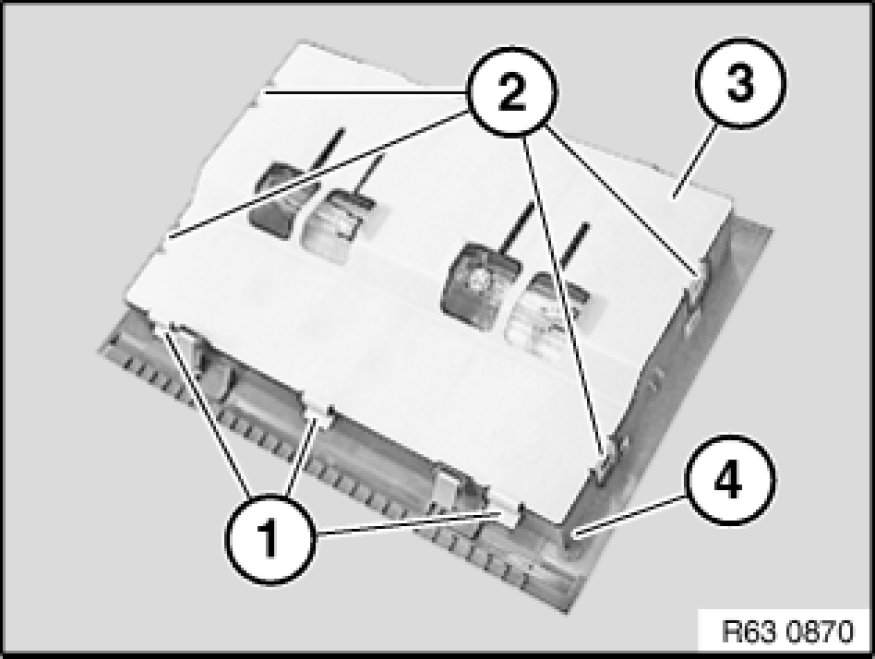 2
3
4
1
R63 0870