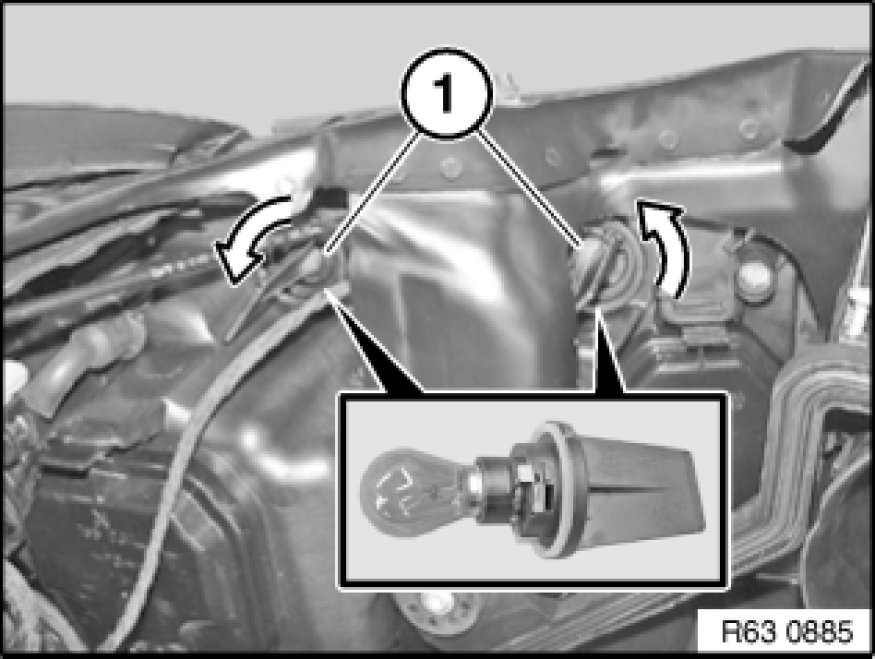 1

R63 0885