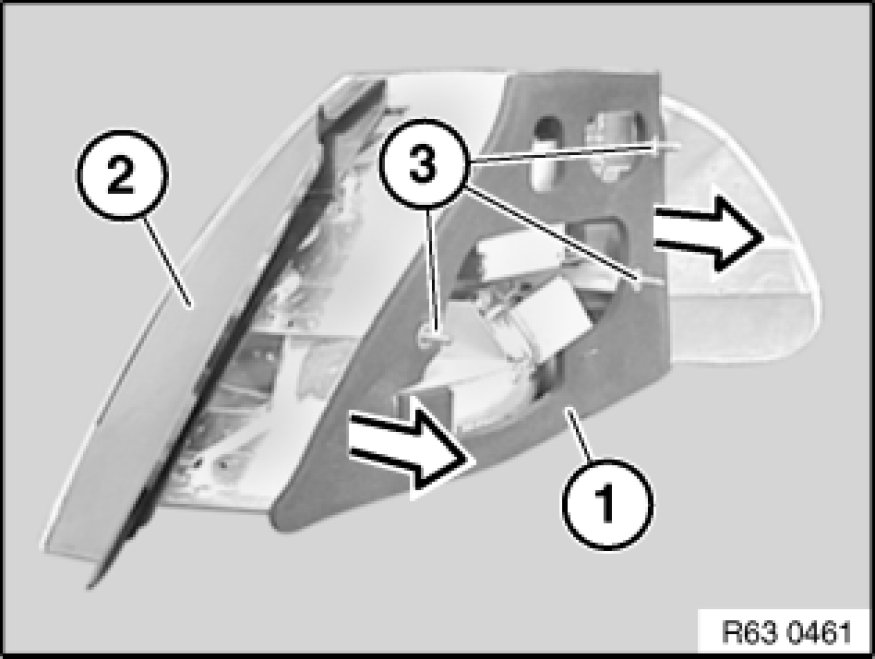 2
3
1
R63 0461