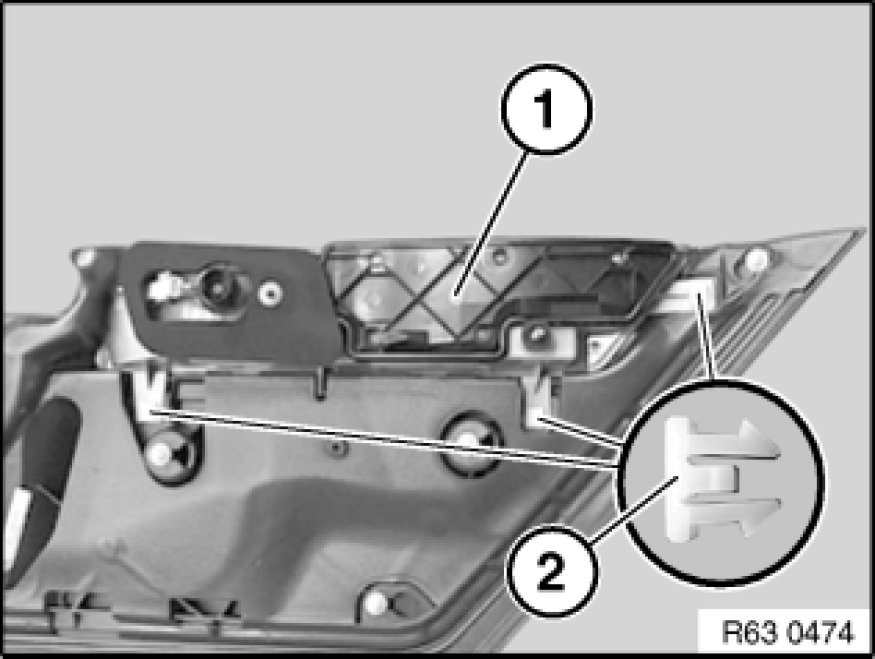 1
2
R63 0474