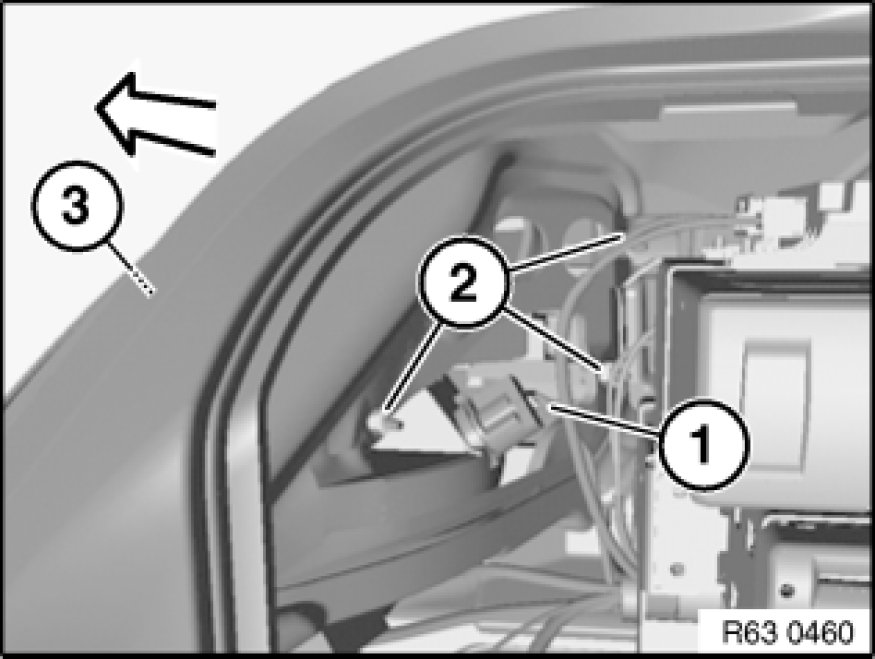 3
2
1
R63 0460