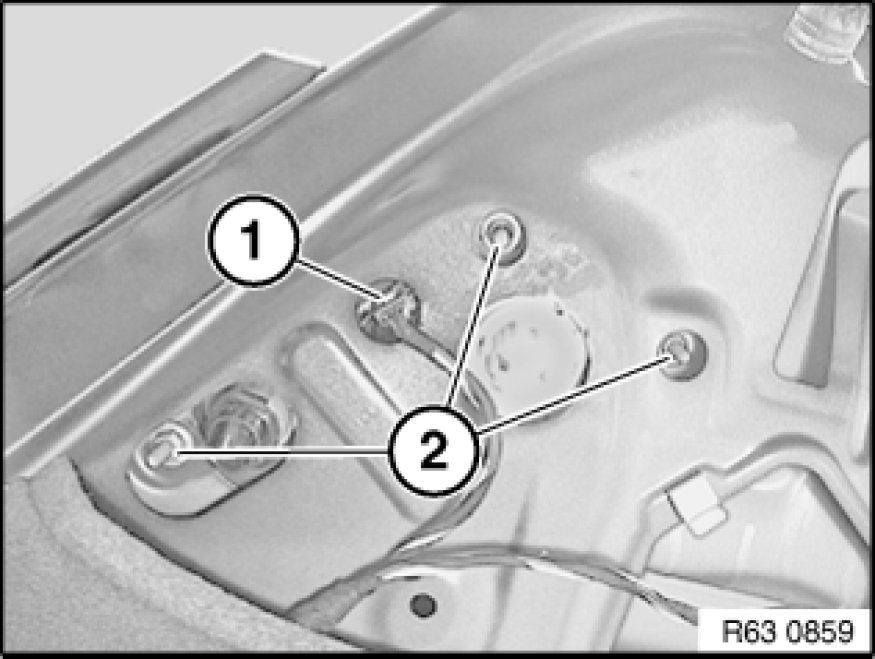 1
2
R63 0859