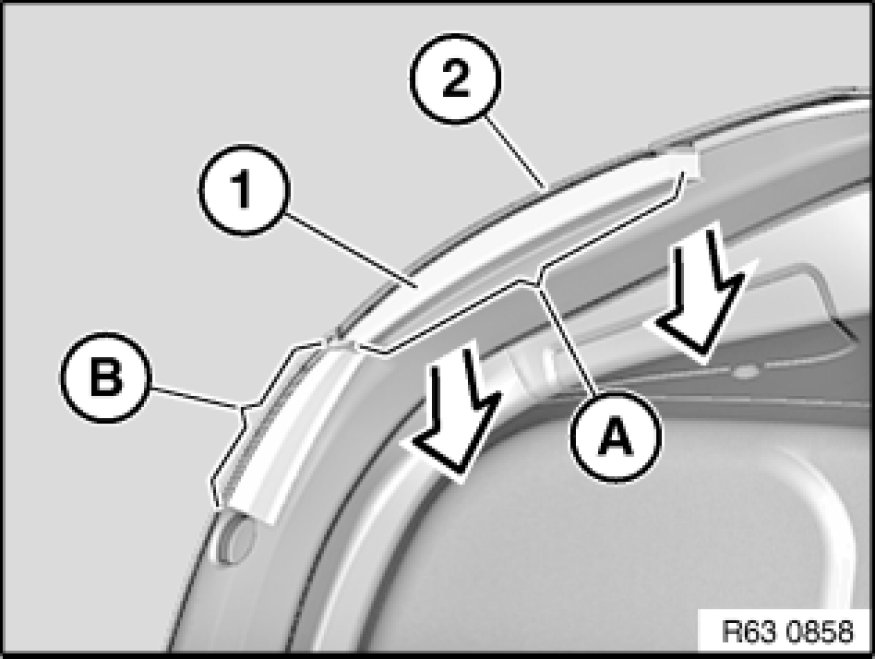 2
1
B
A
R63 0858