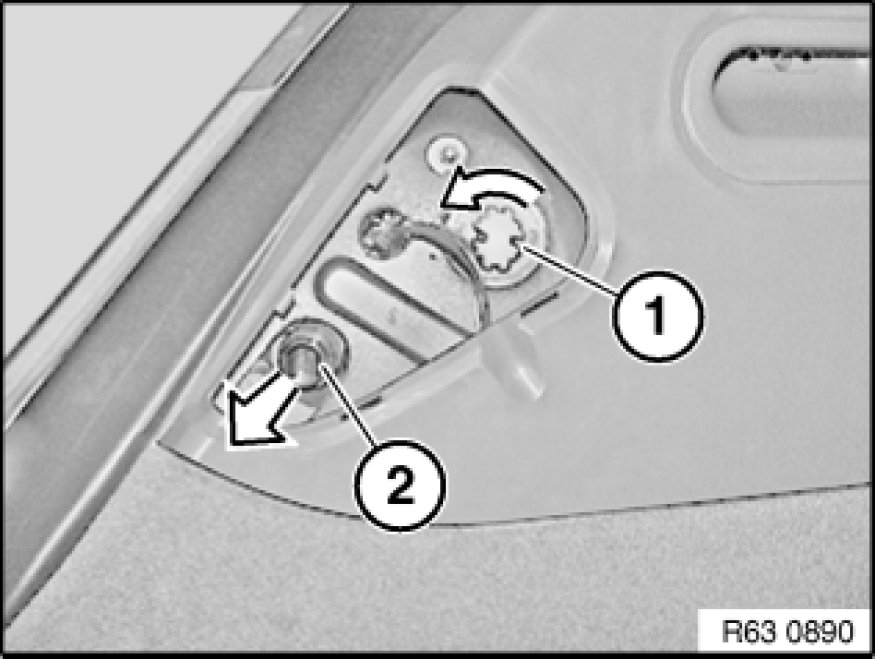 1
2
R63 0890