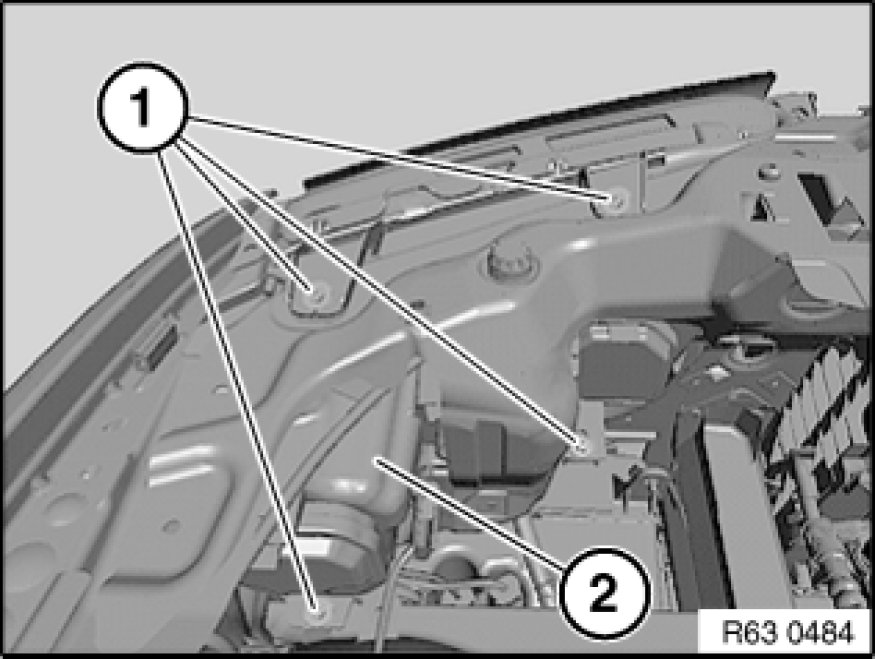 1
2
R63 0484