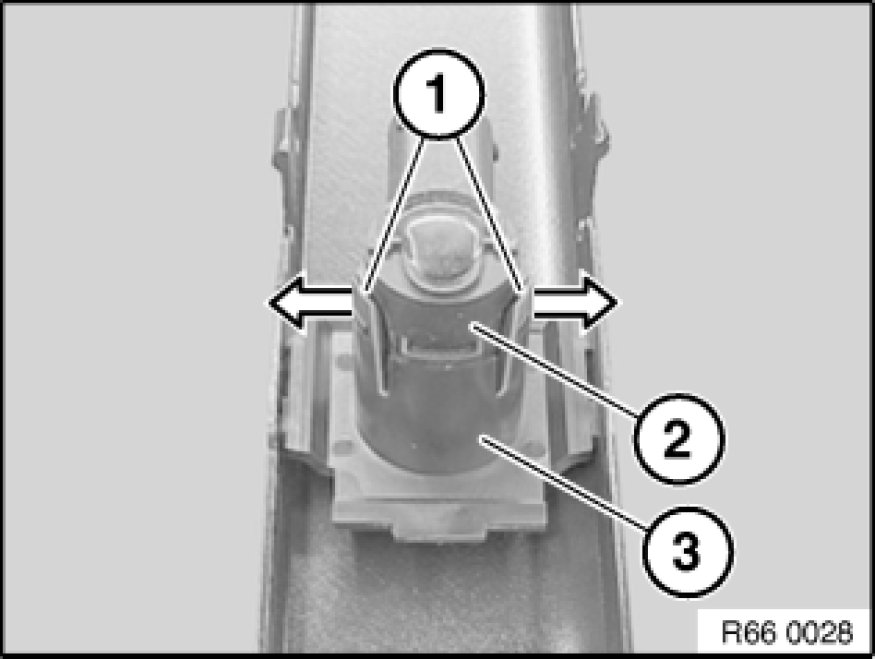 1
2
3
R66 0028