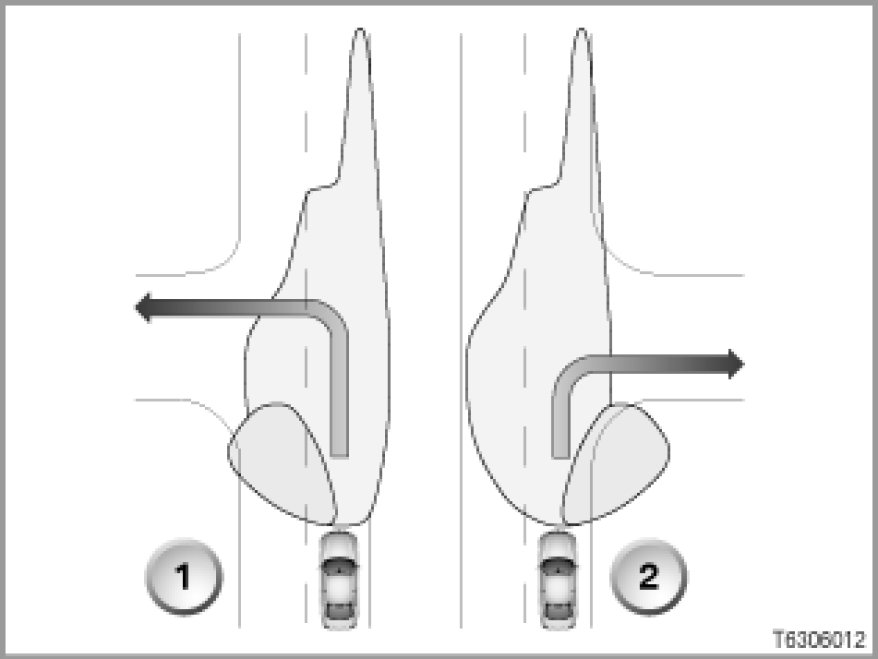 1

2

T6306012