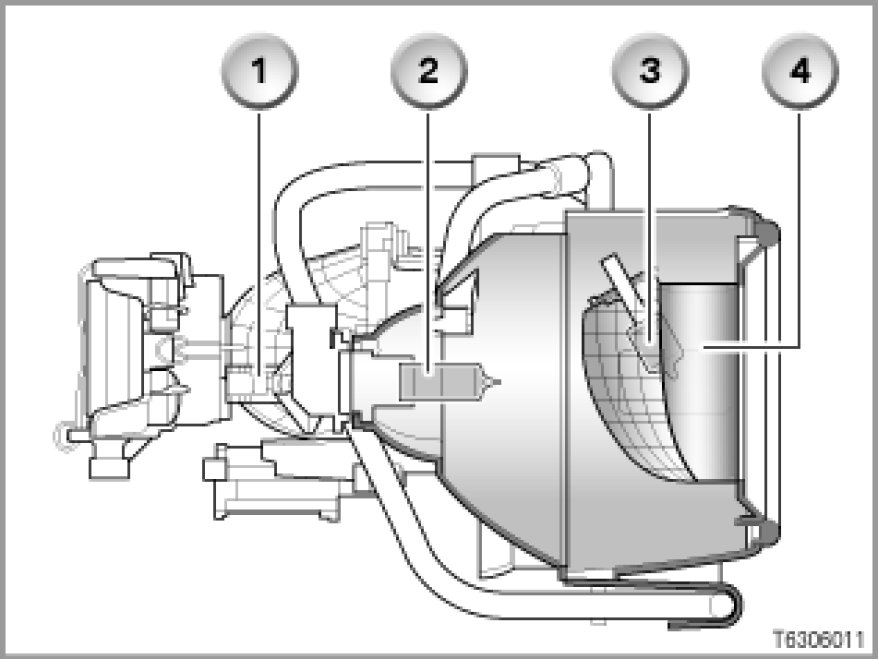 1
2
3
4
T6306011