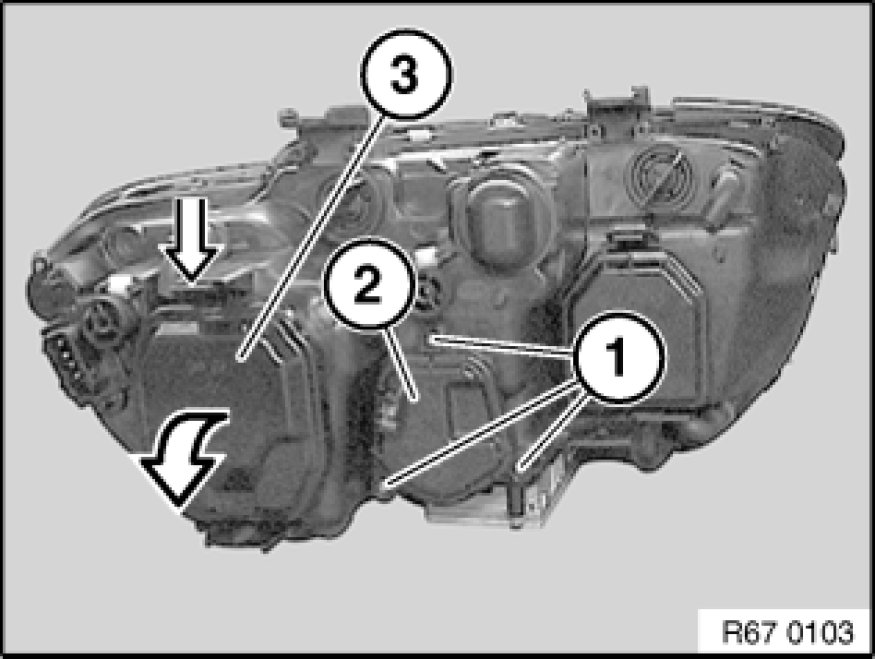 3
2
1
R67 0103