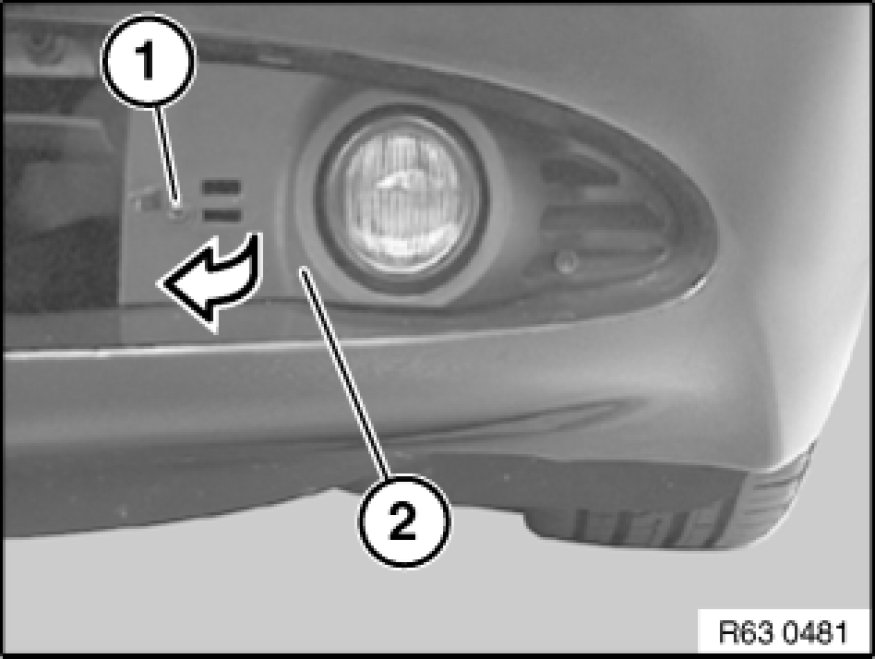 1
2
R63 0481