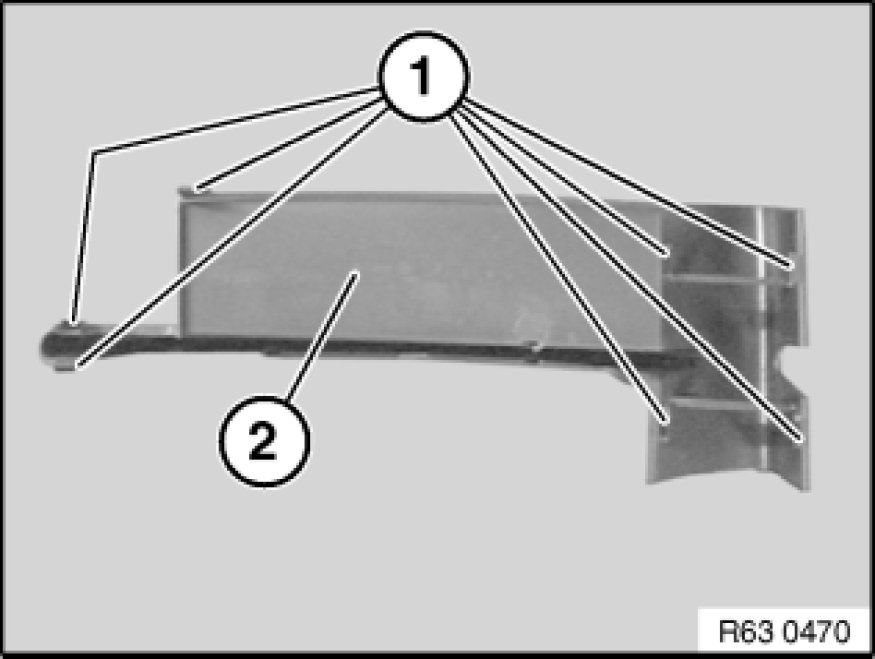 1
2
R63 0470